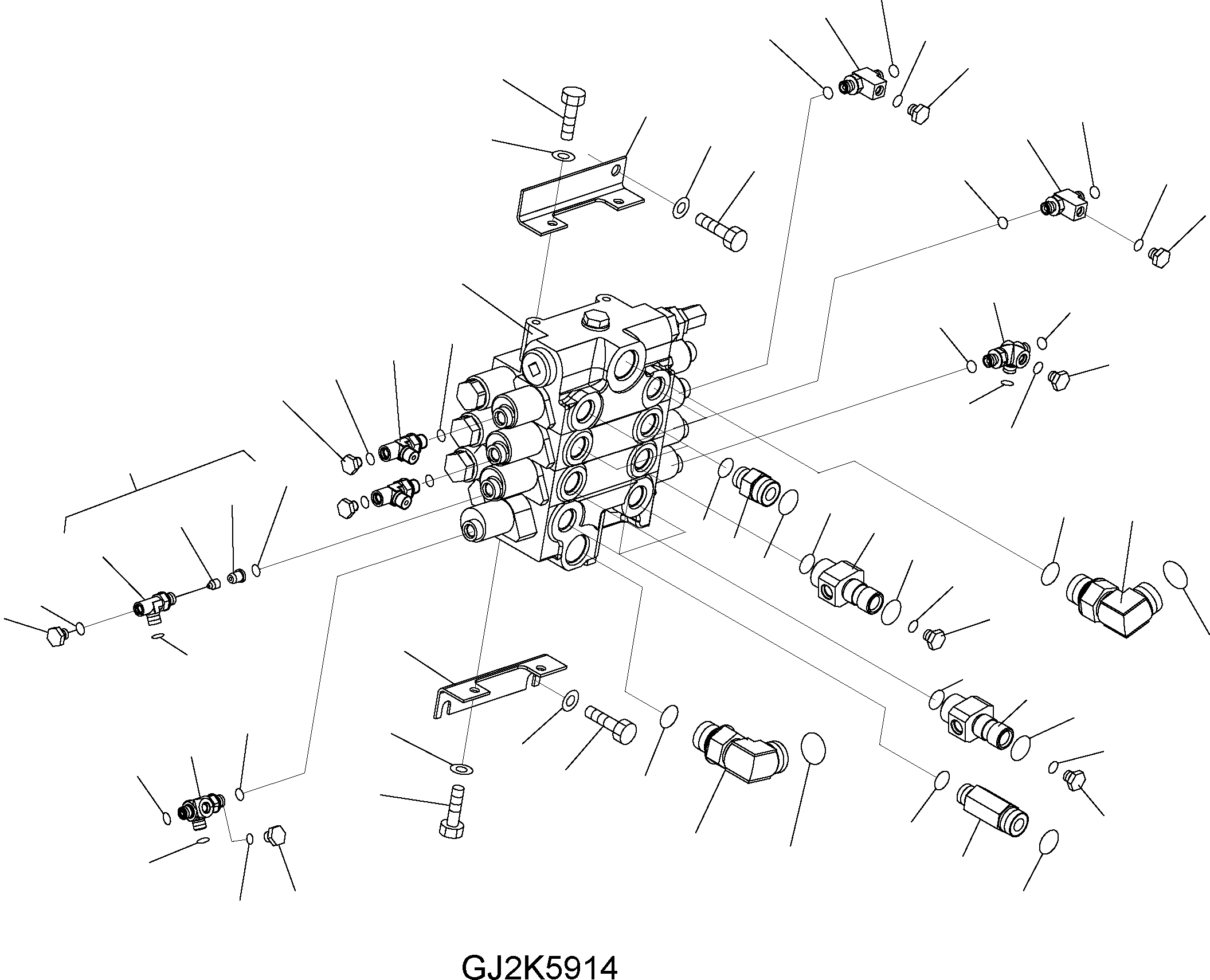 GJ2K5914