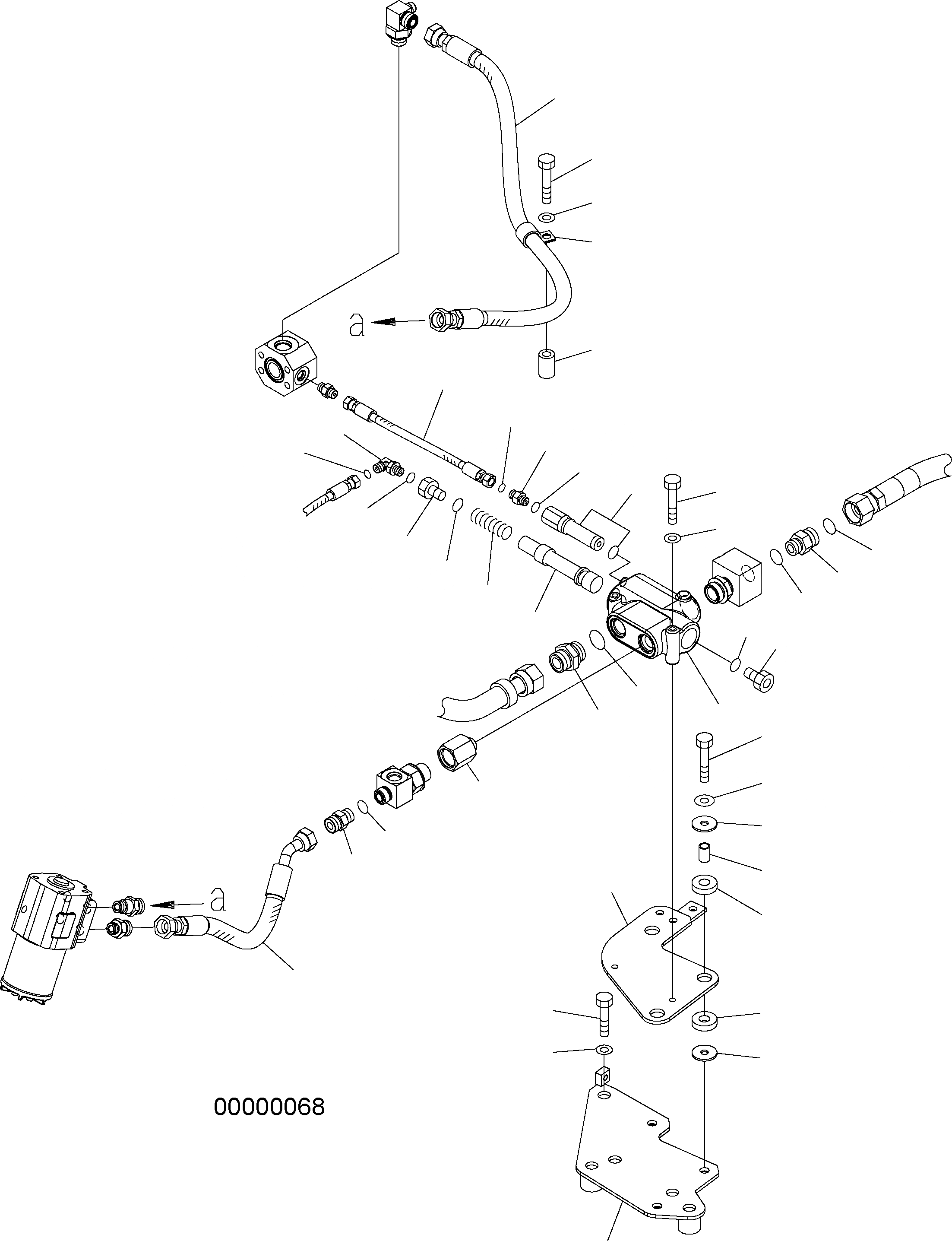 a

a

00000068