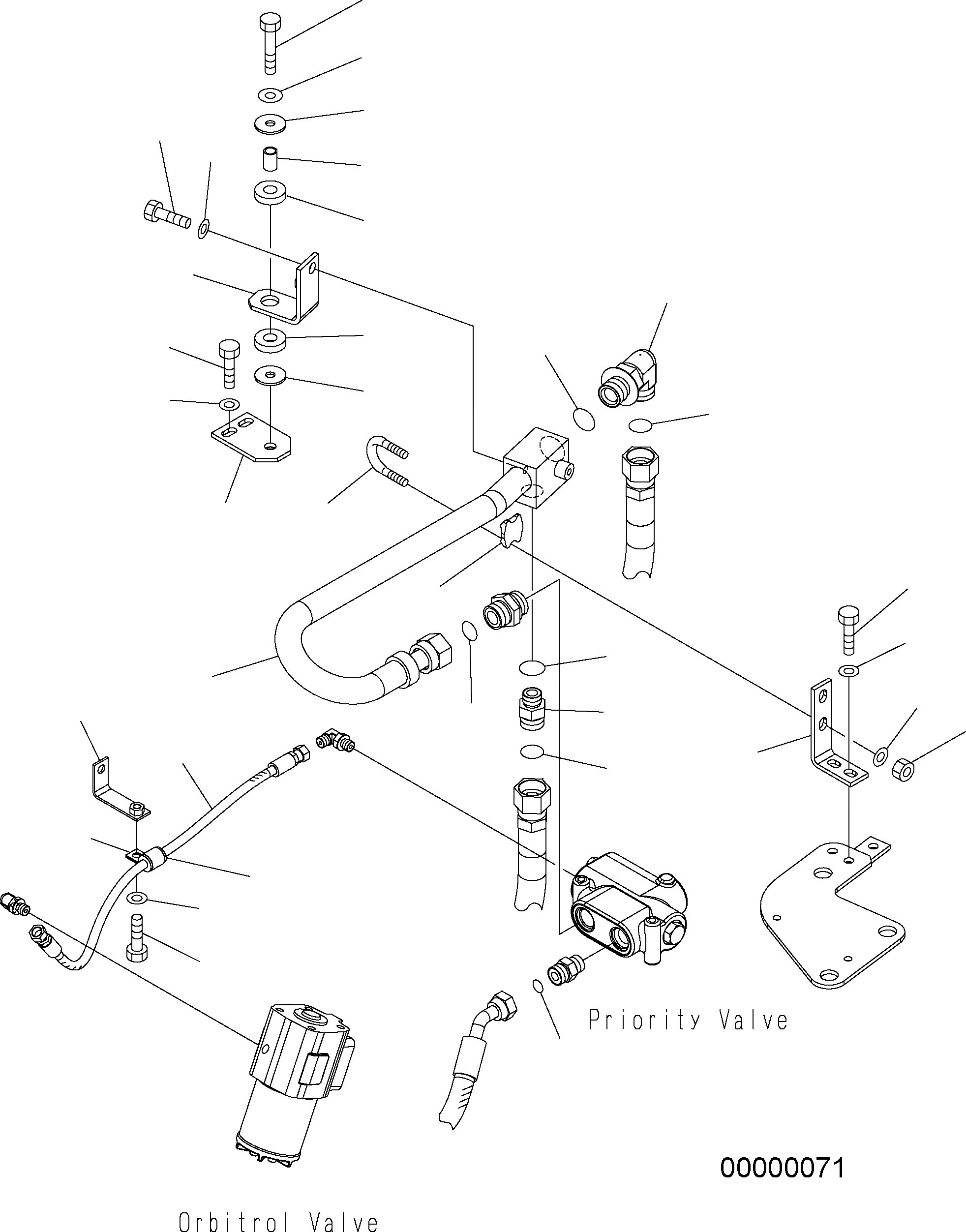 Priority Valve

00000071

Orbitrol Valve