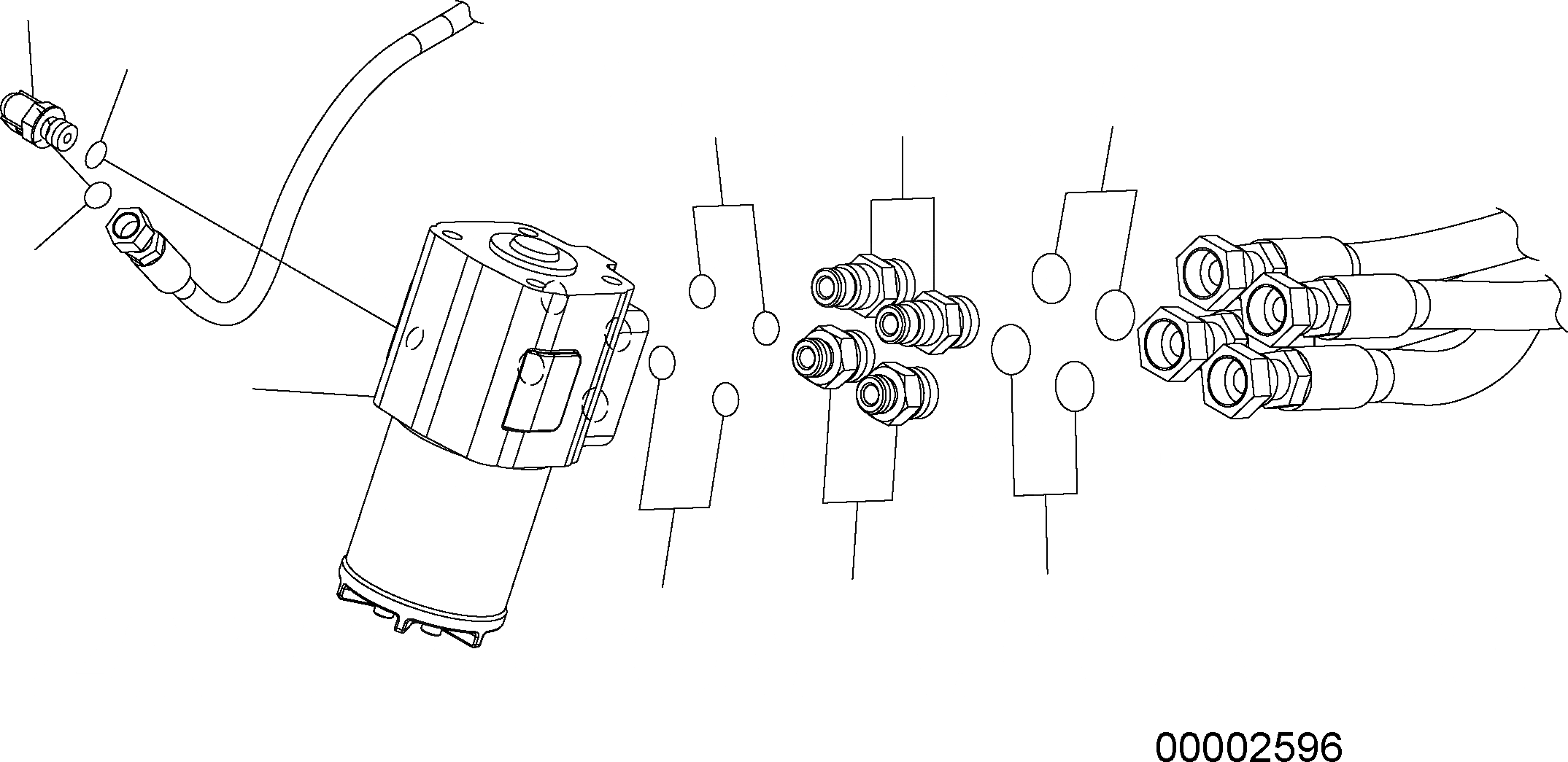 00002596