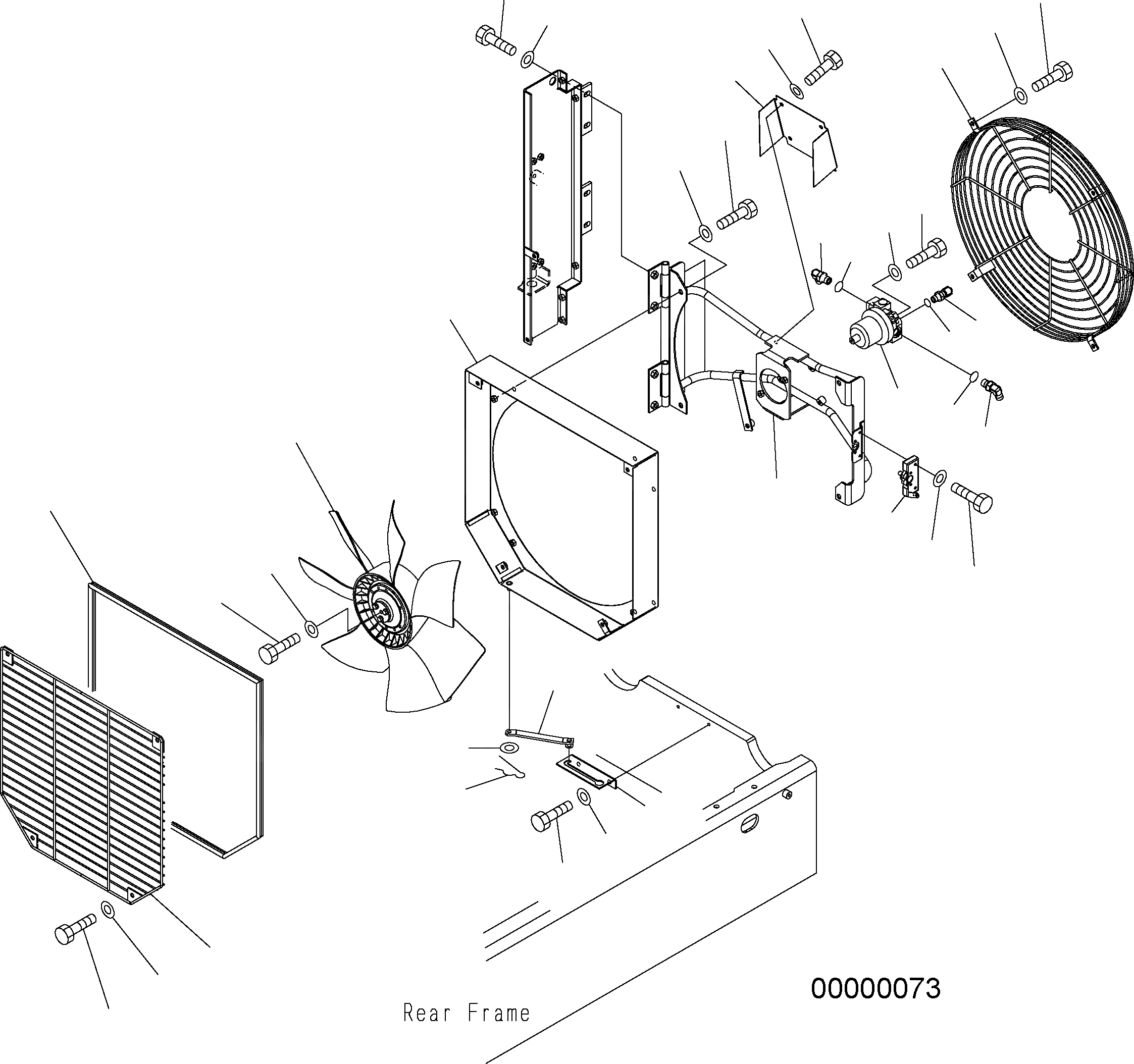 00000073

Rear Frame