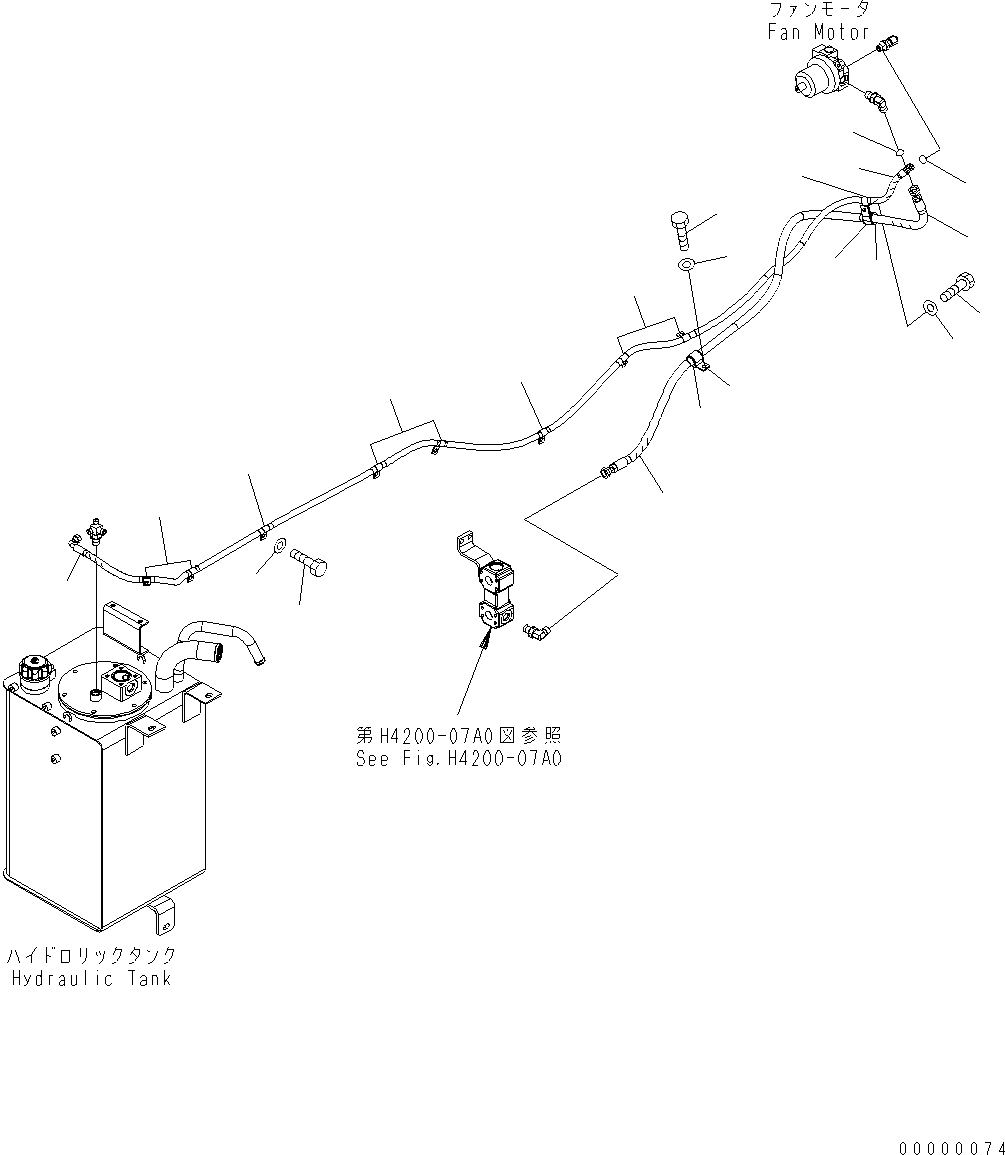 ファンモータ
Fan Motor

第H4200-07A0図参照
See Fig.H4200-07A0

ハイドロリックタンク
Hydraulic Tank

00000074