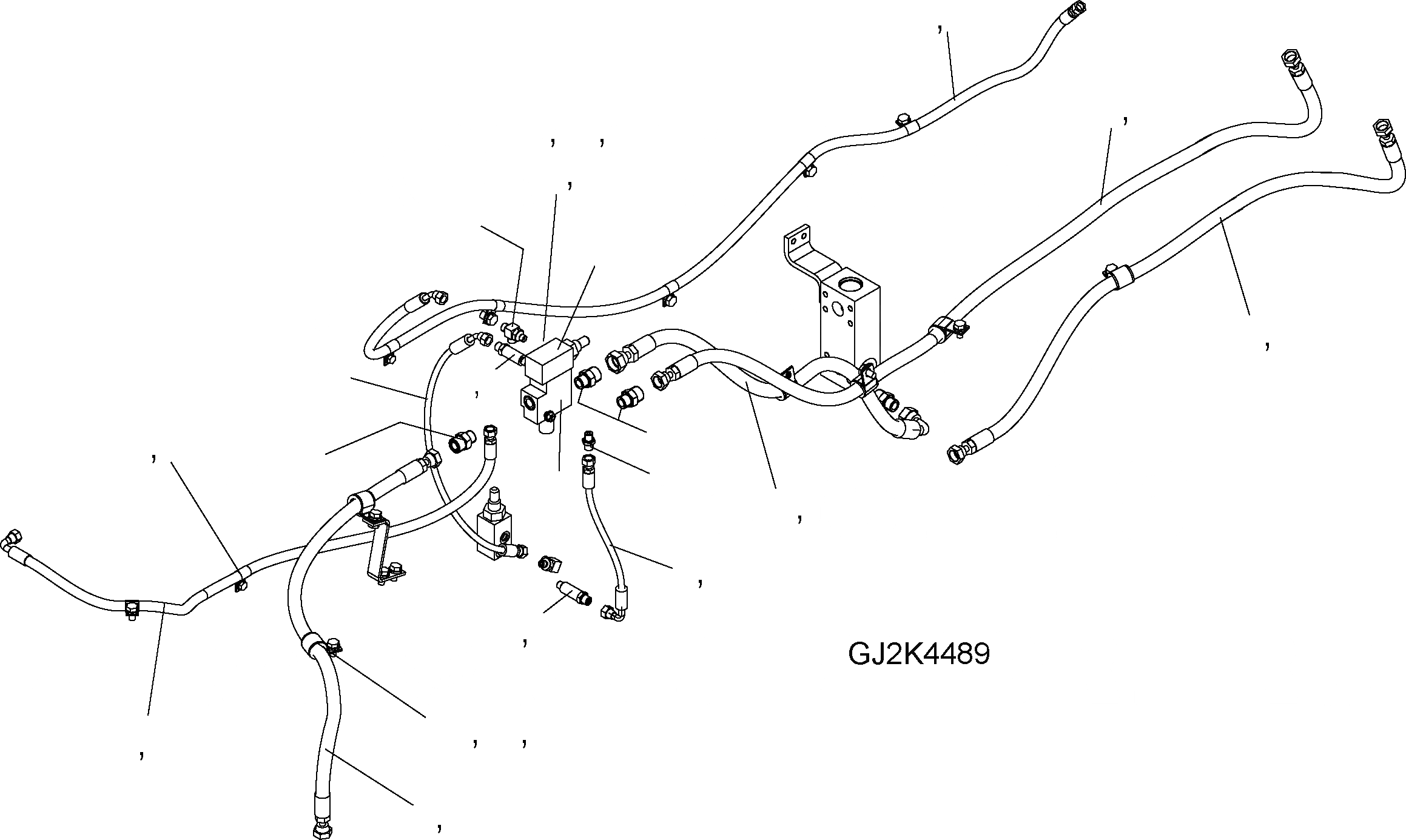 GJ2K4489