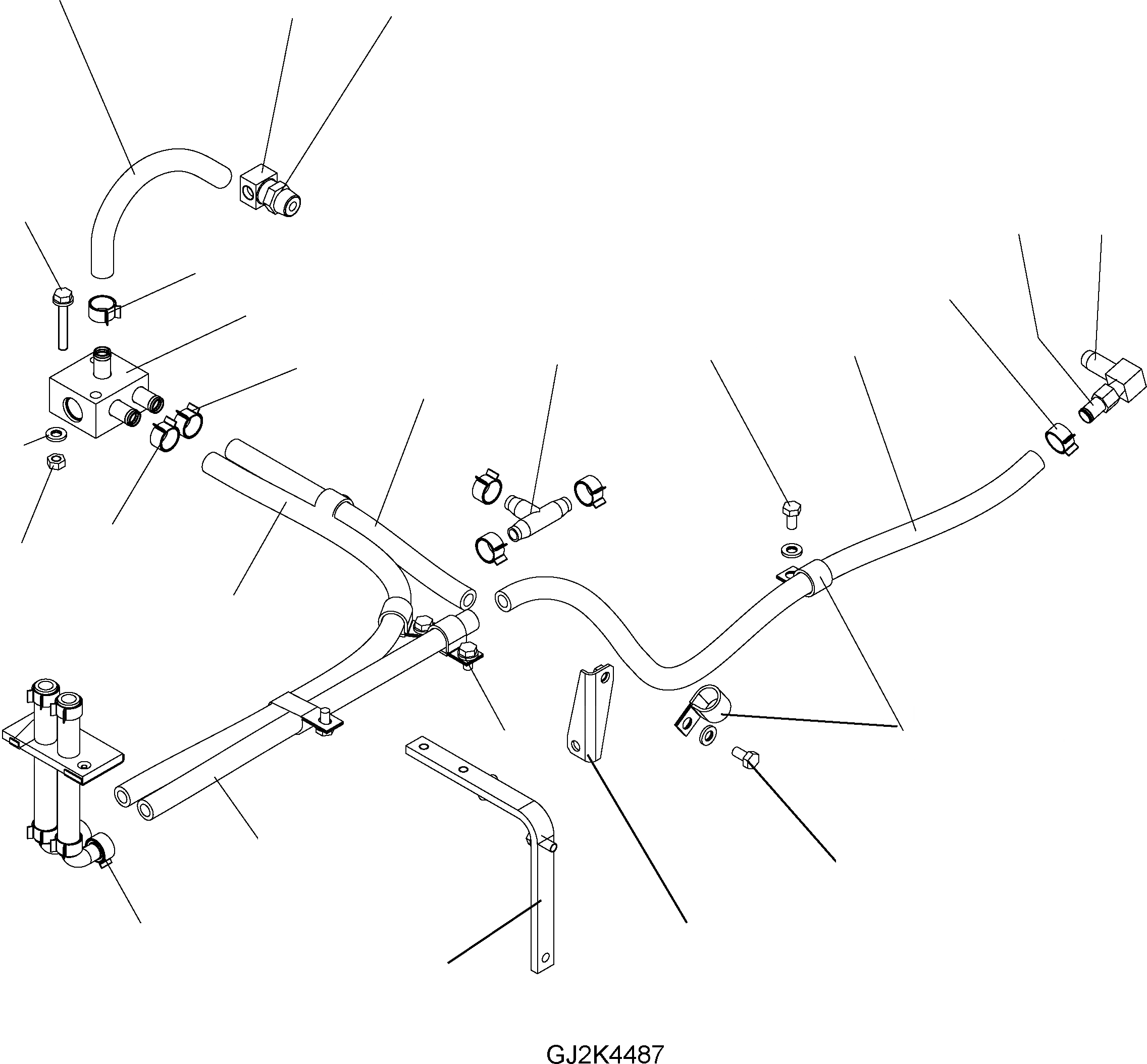 GJ2K4487