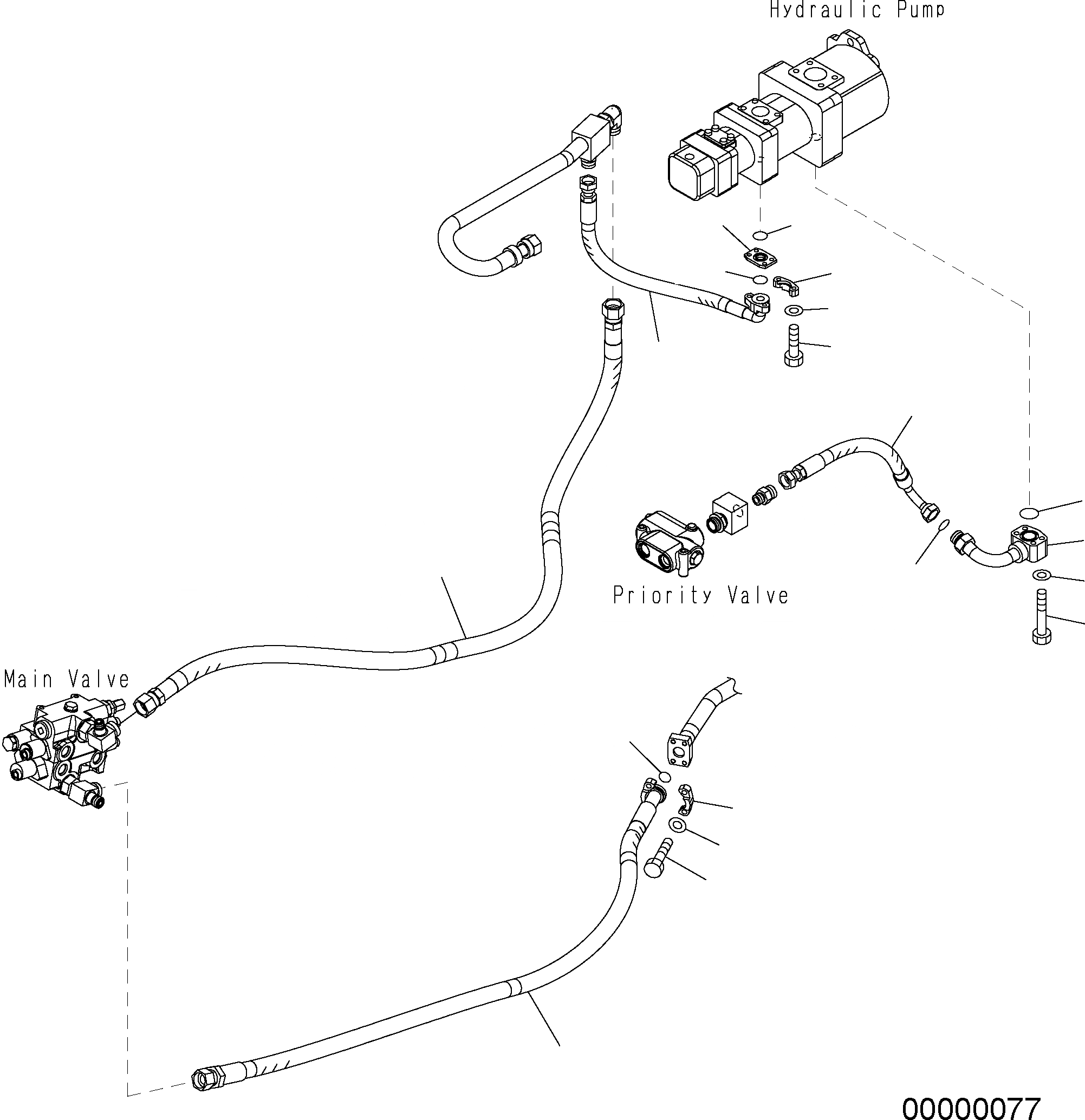 Hydraulic Pump

Priority Valve

Main Valve

00000077