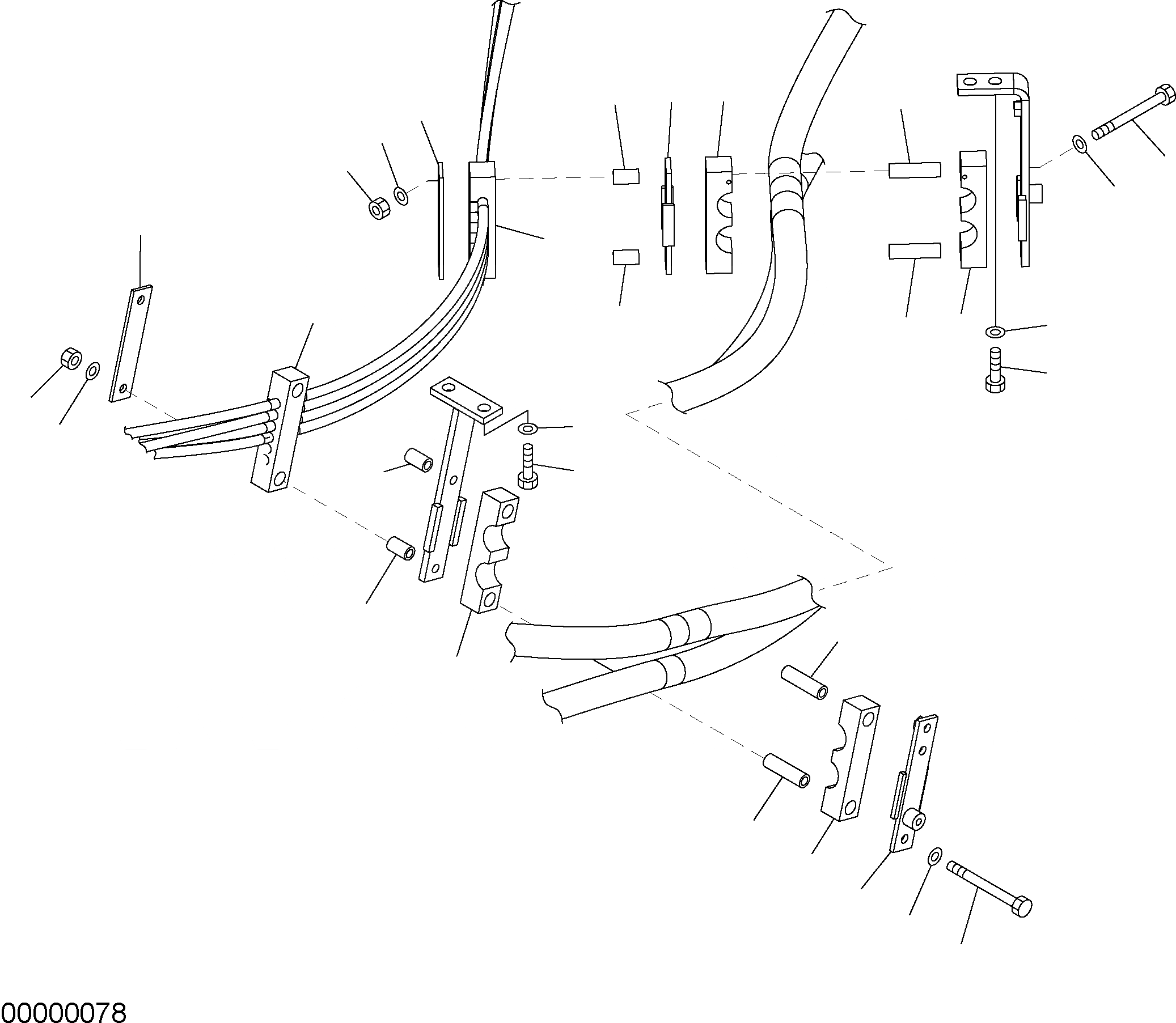 00000078