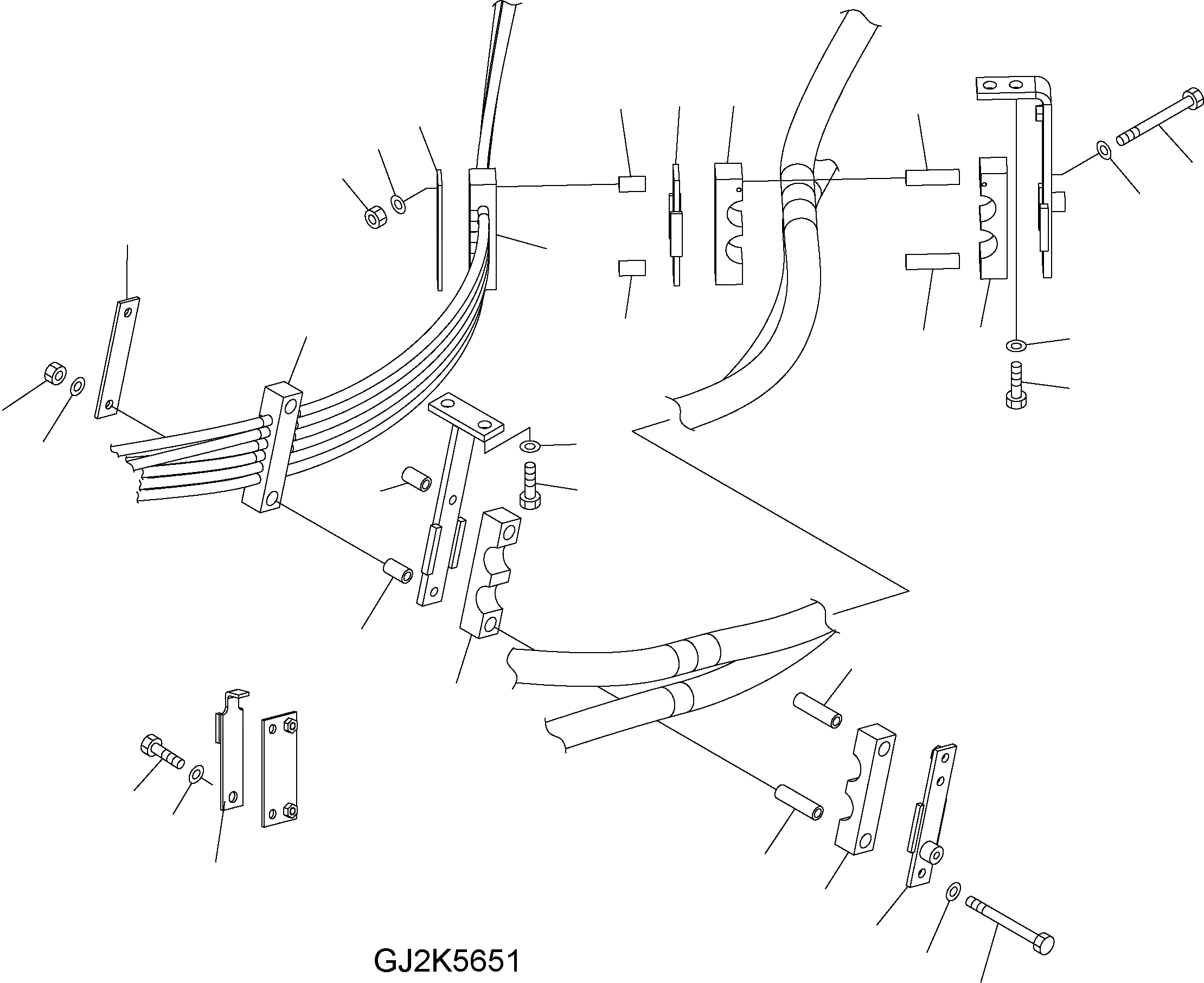 GJ2K5651