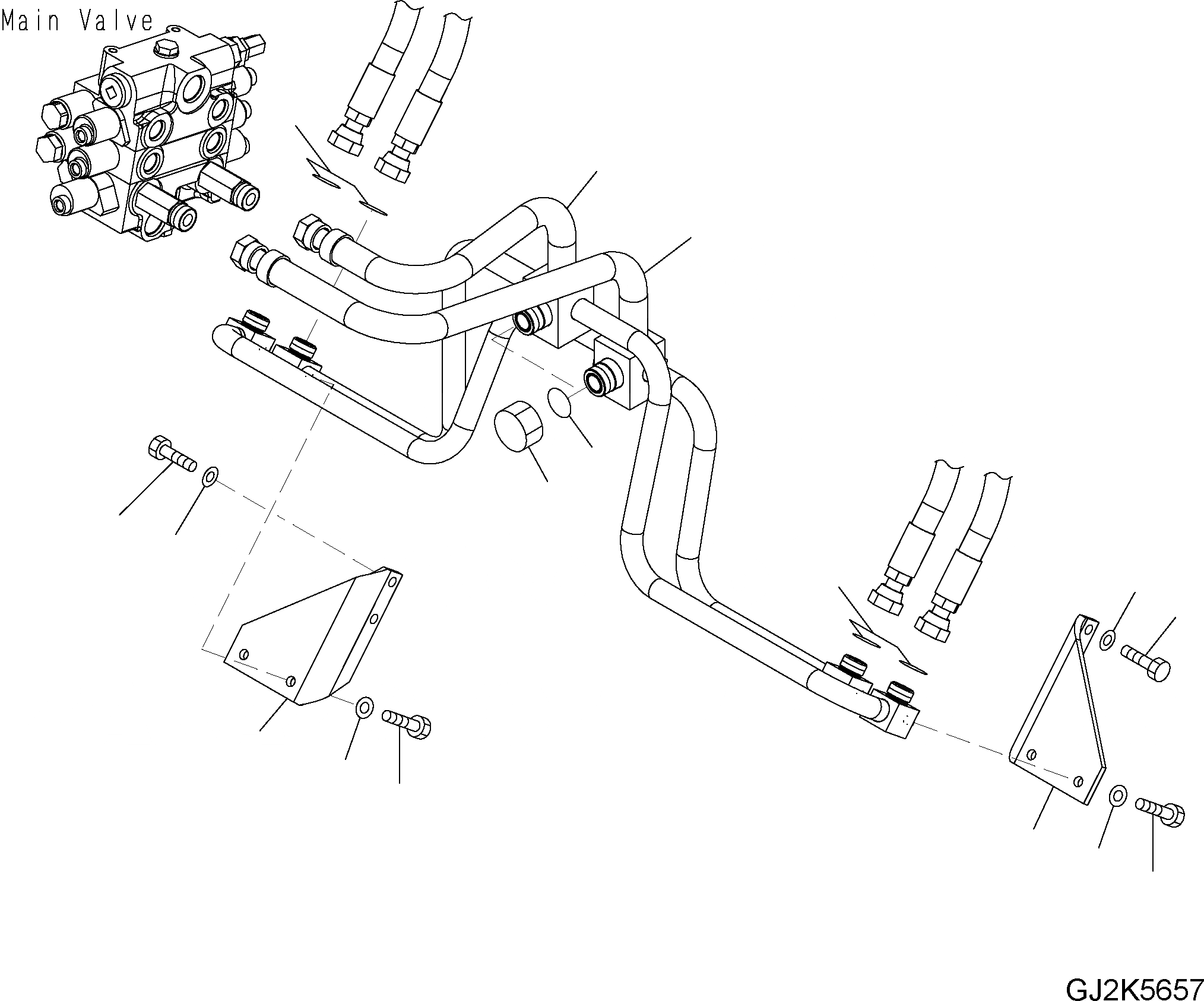 Main Valve

GJ2K5657