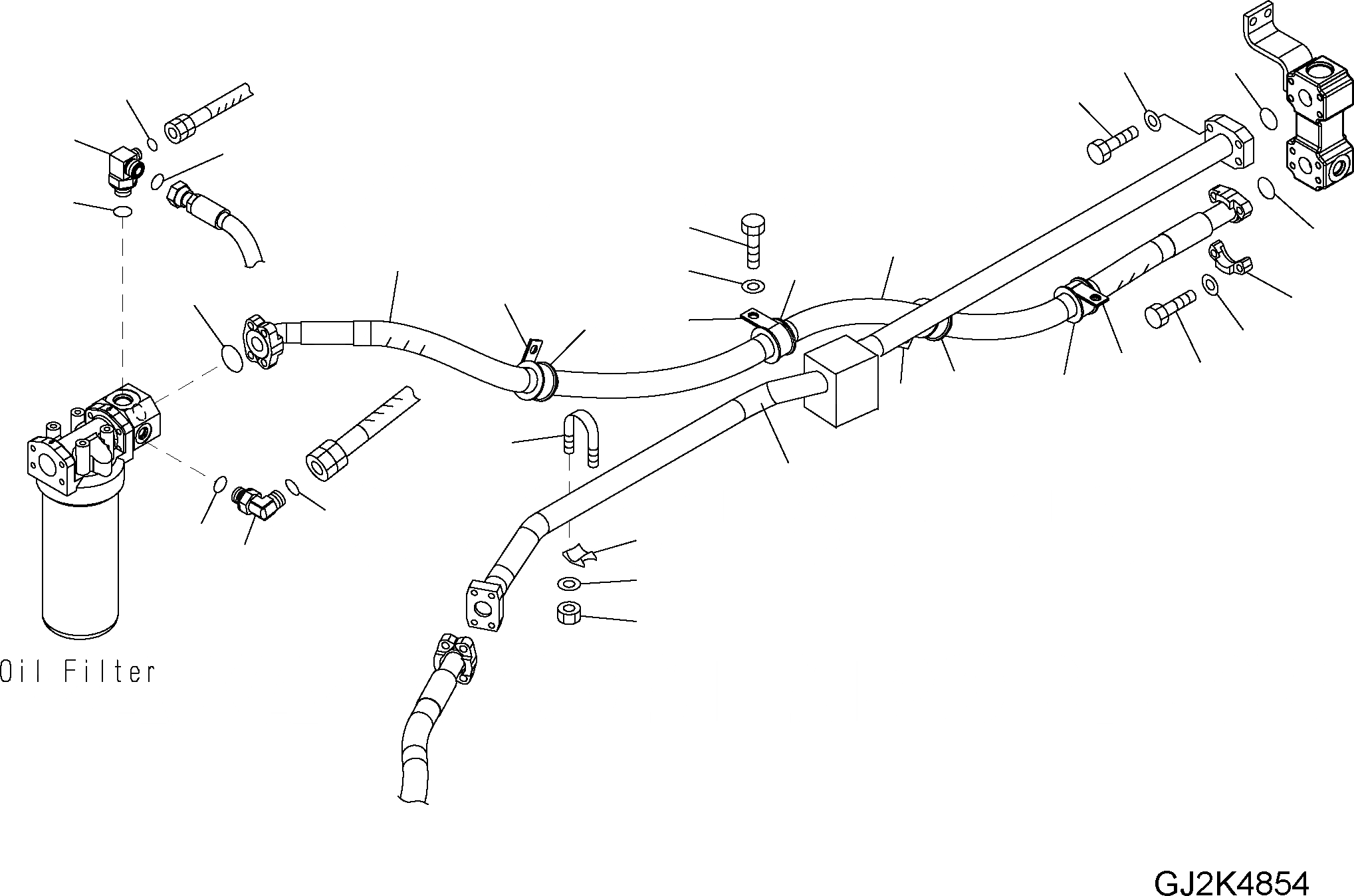 Oil Filter

GJ2K4854