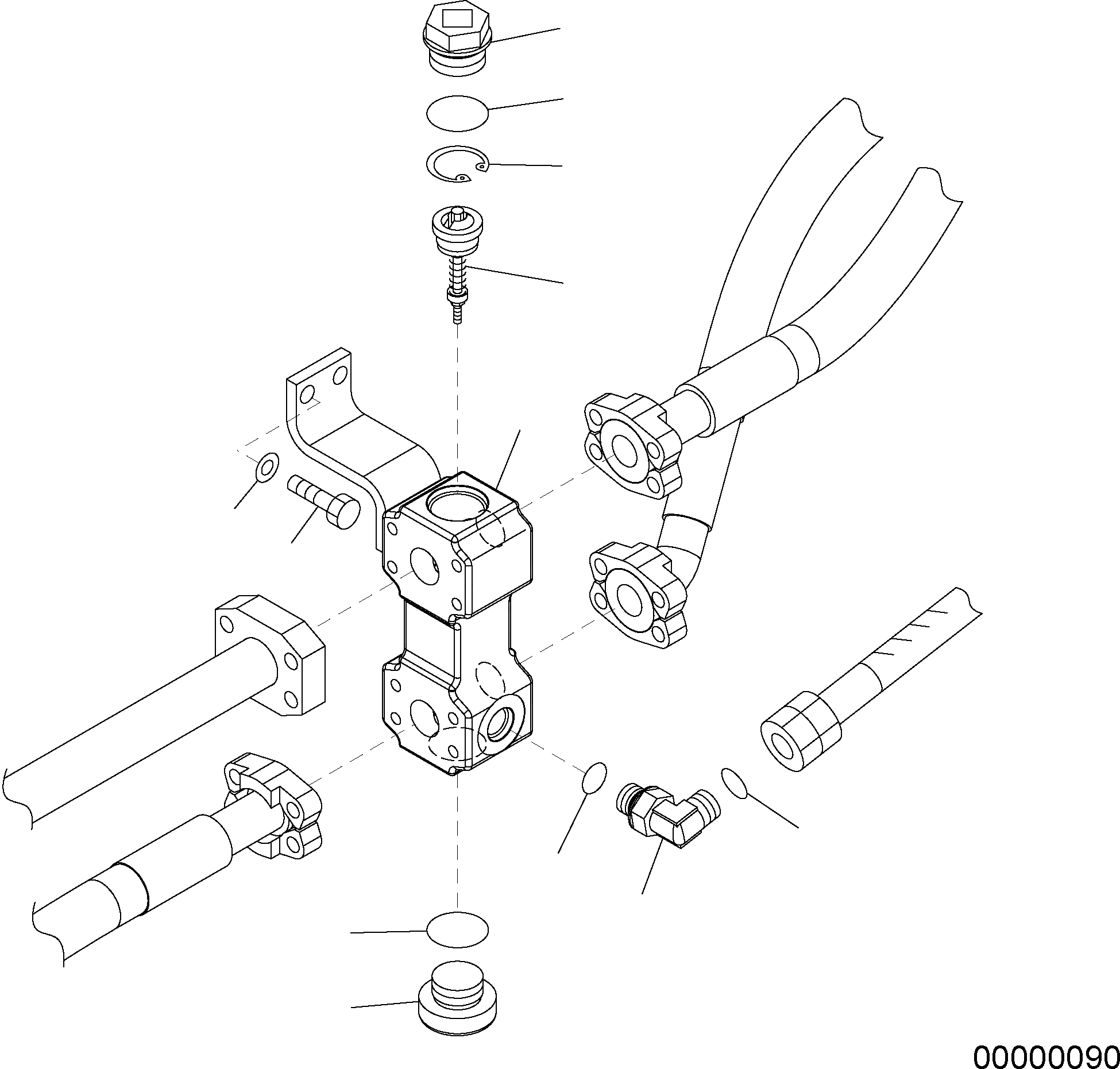 00000090