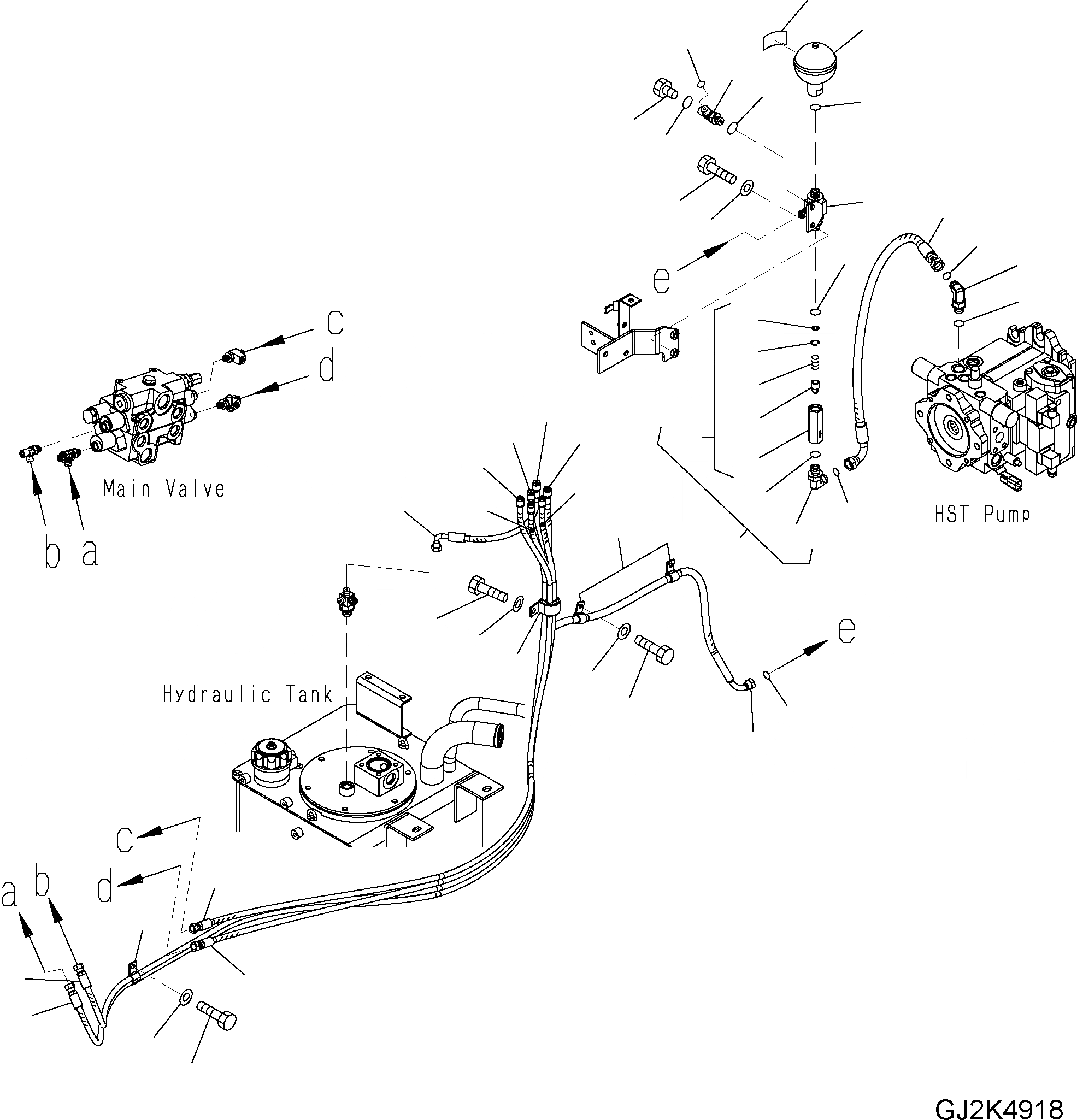 e

c

d

Main Valve

b a

HST Pump

e

Hydraulic Tank

c

a b

d

GJ2K4918