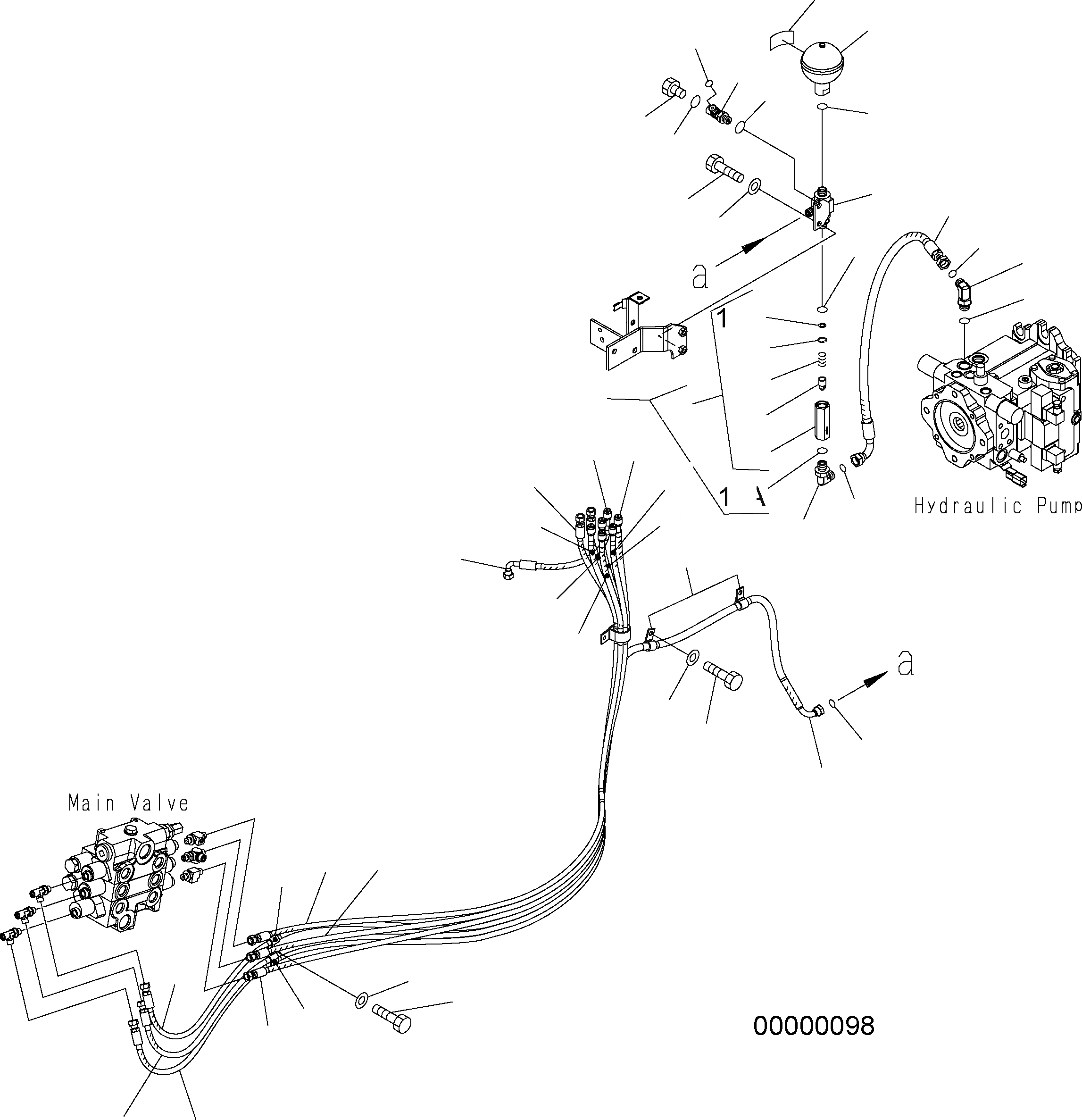 a

1

1 A

Hydraulic Pump

a

Main Valve

00000098