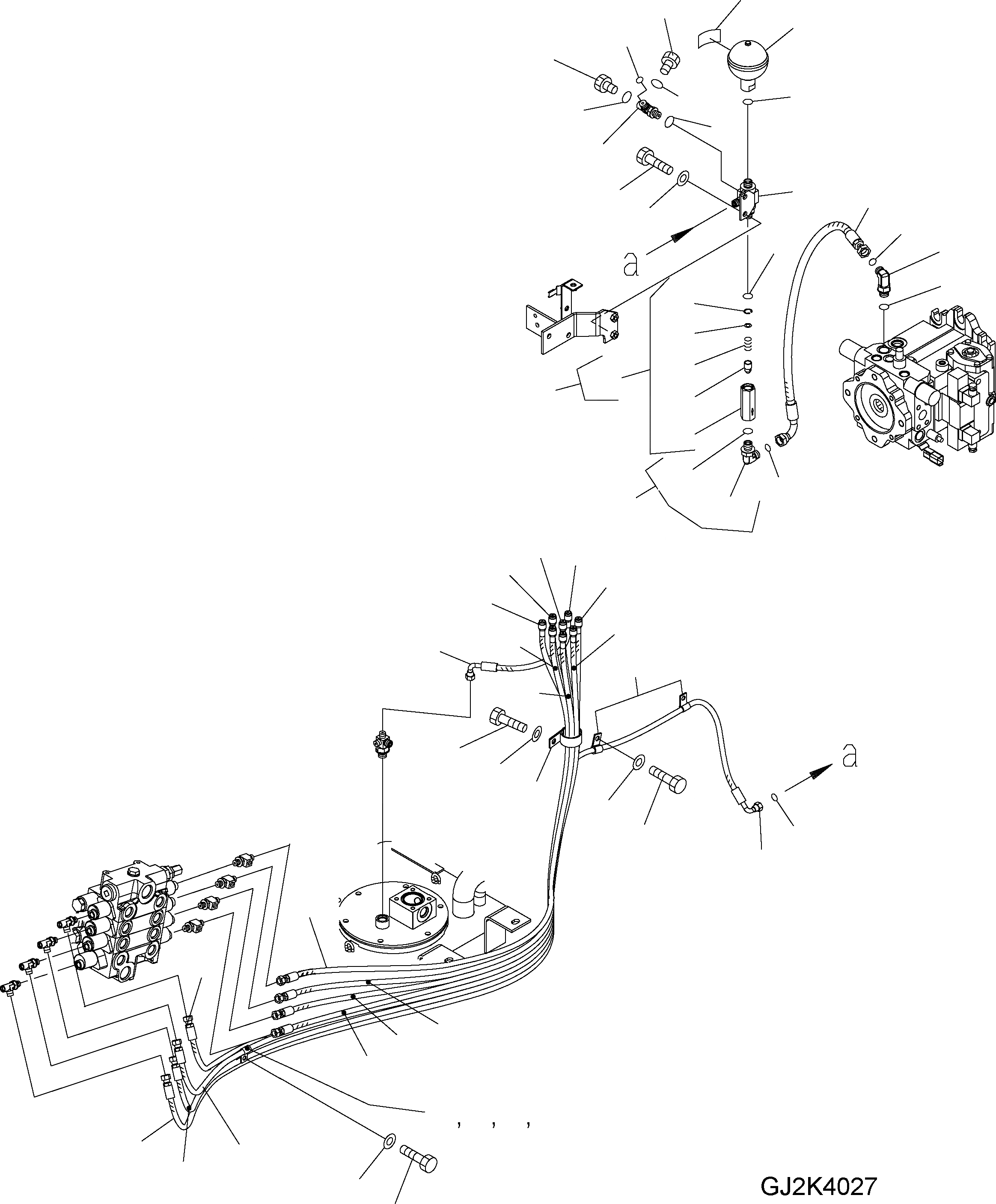 a

a

, , ,

GJ2K4027