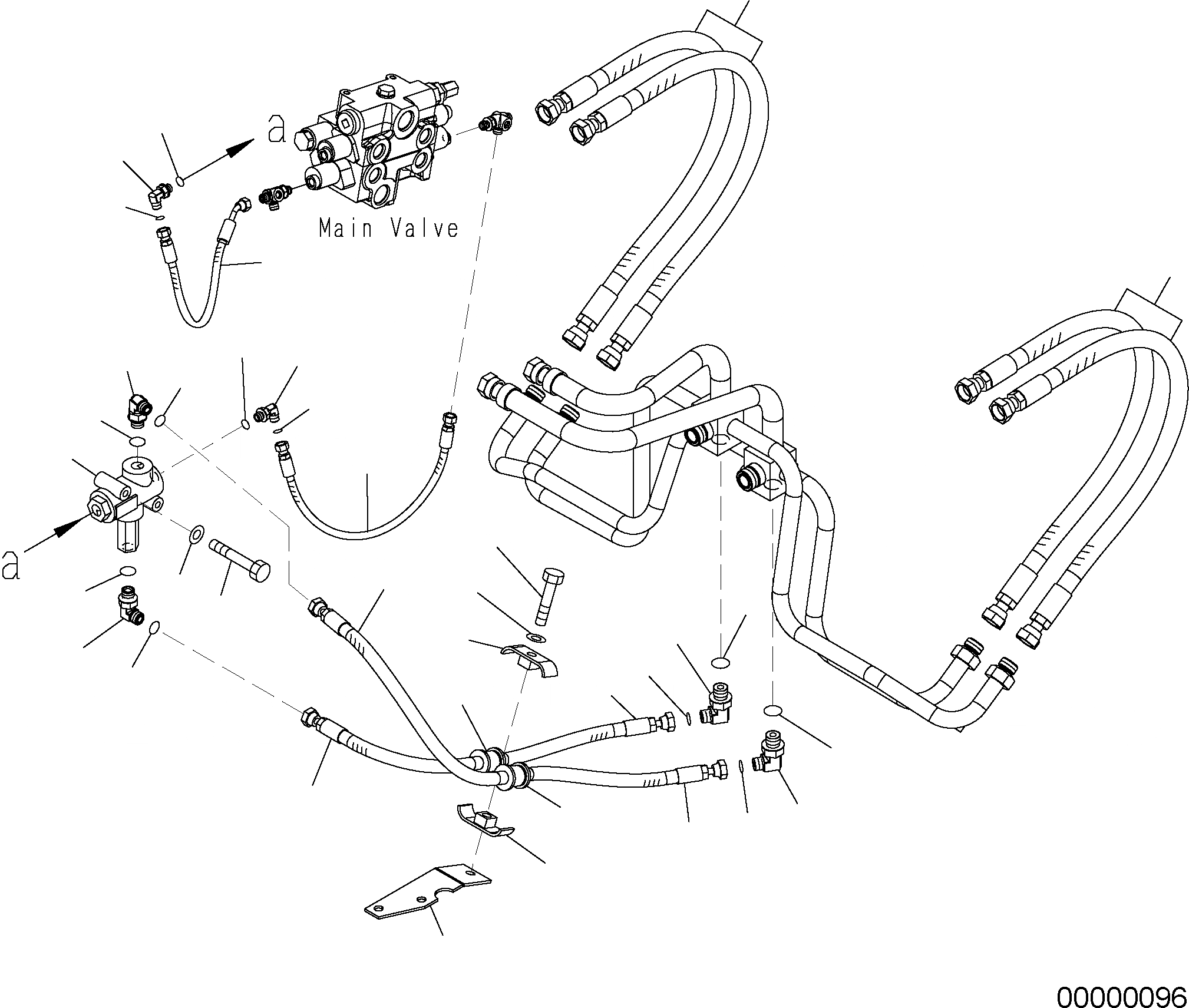 a

Main Valve

a

00000096