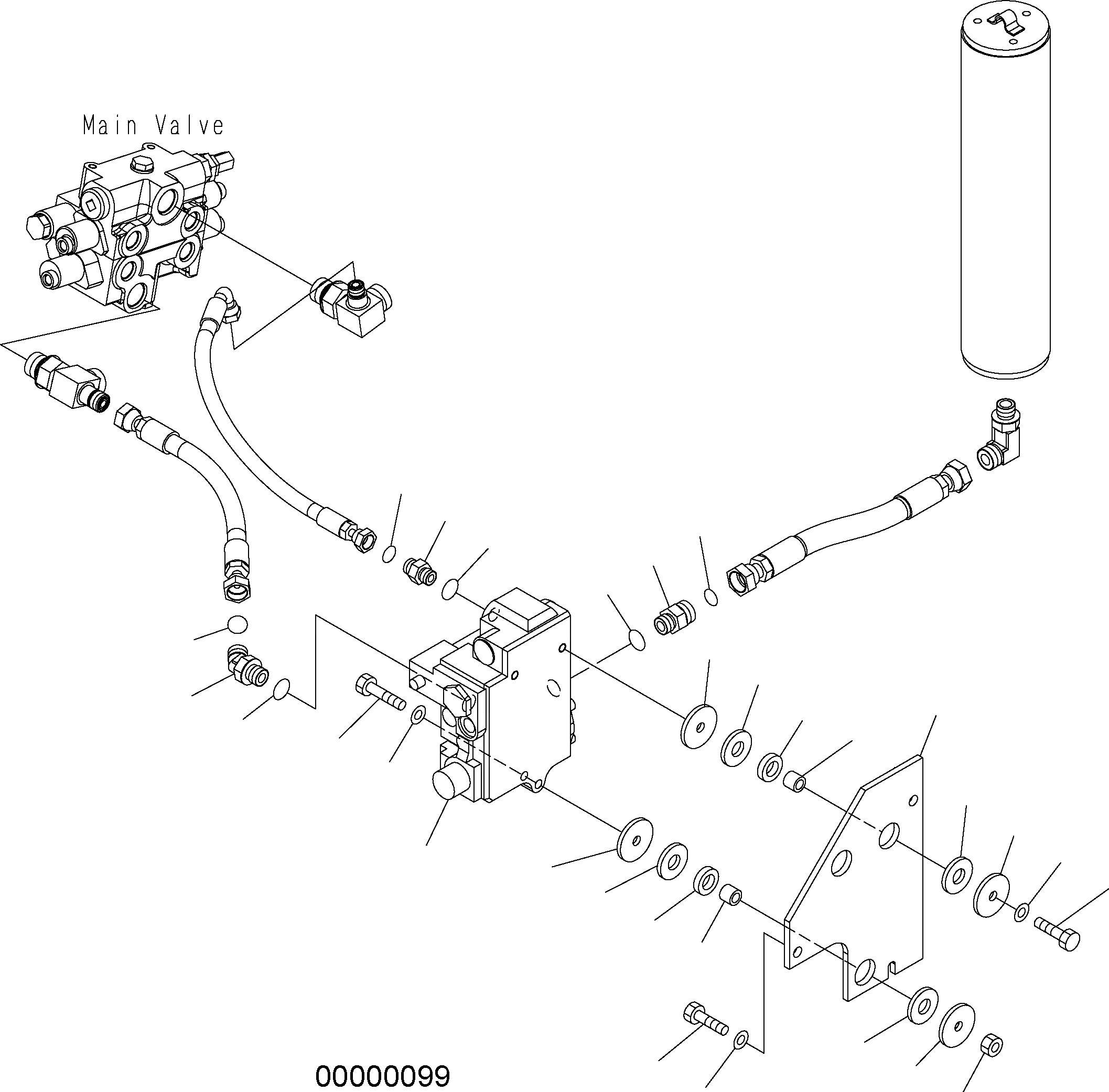 Main Valve

00000099