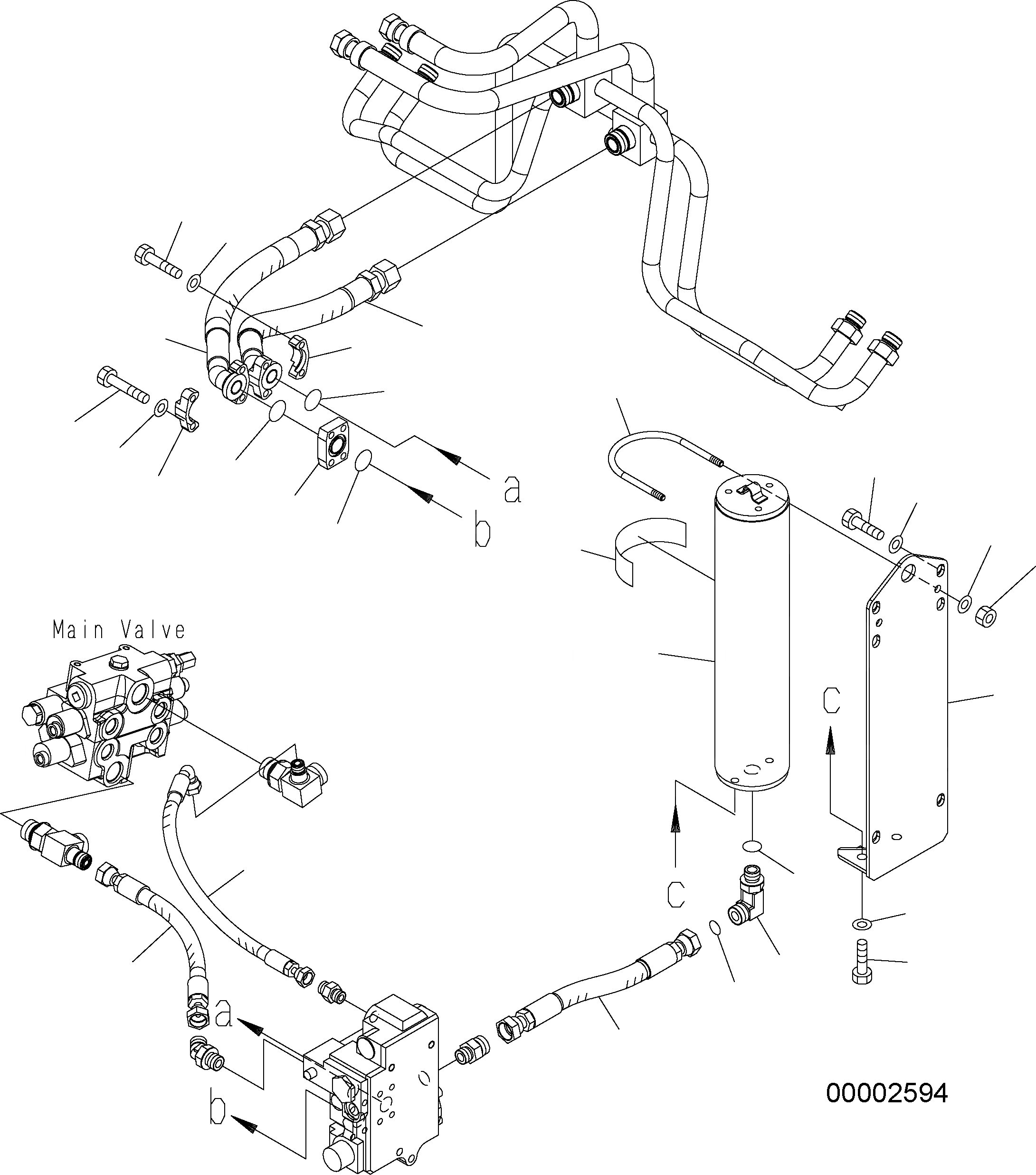 a

b

Main Valve

c

c

a

b

00002594