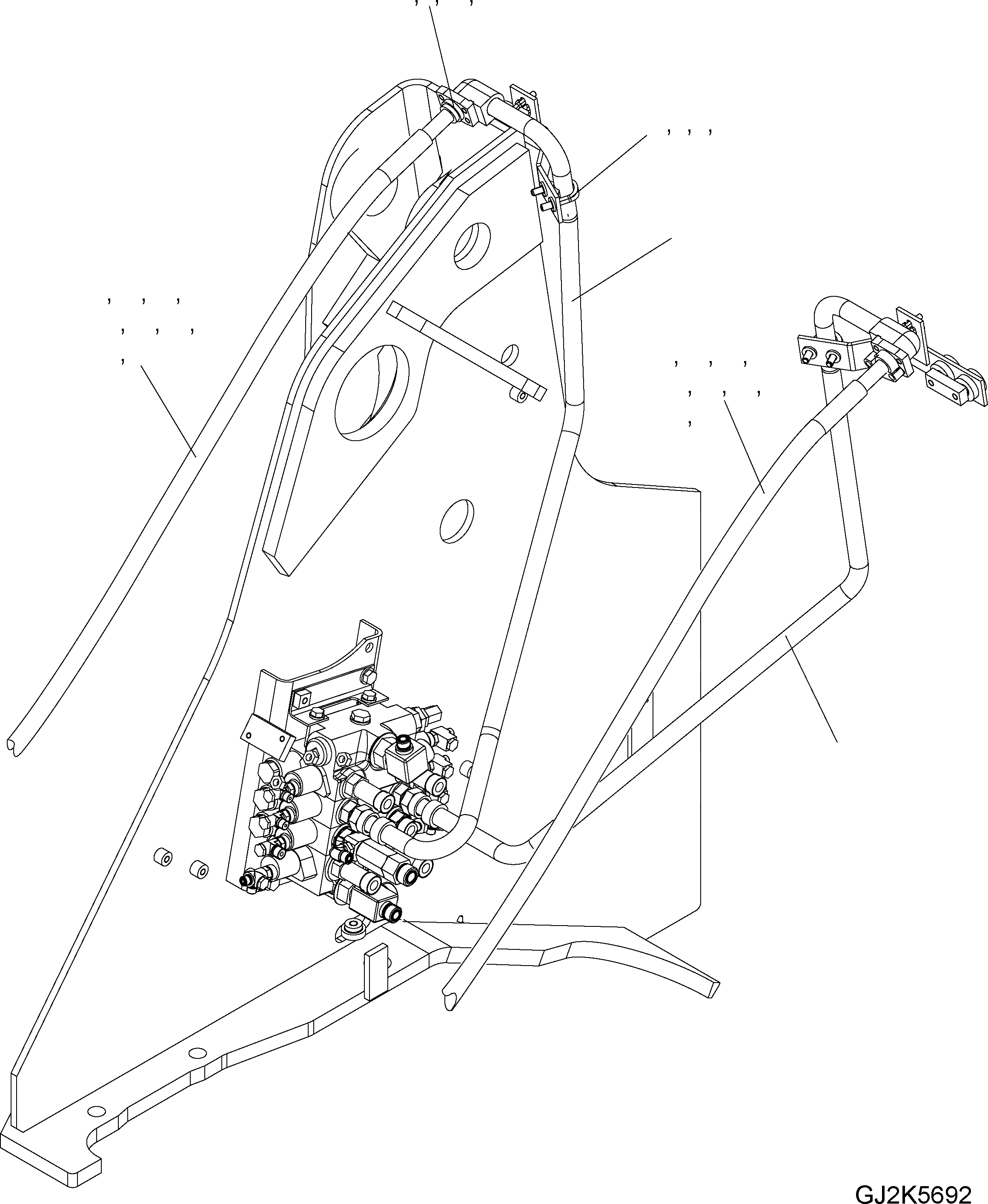 GJ2K5692