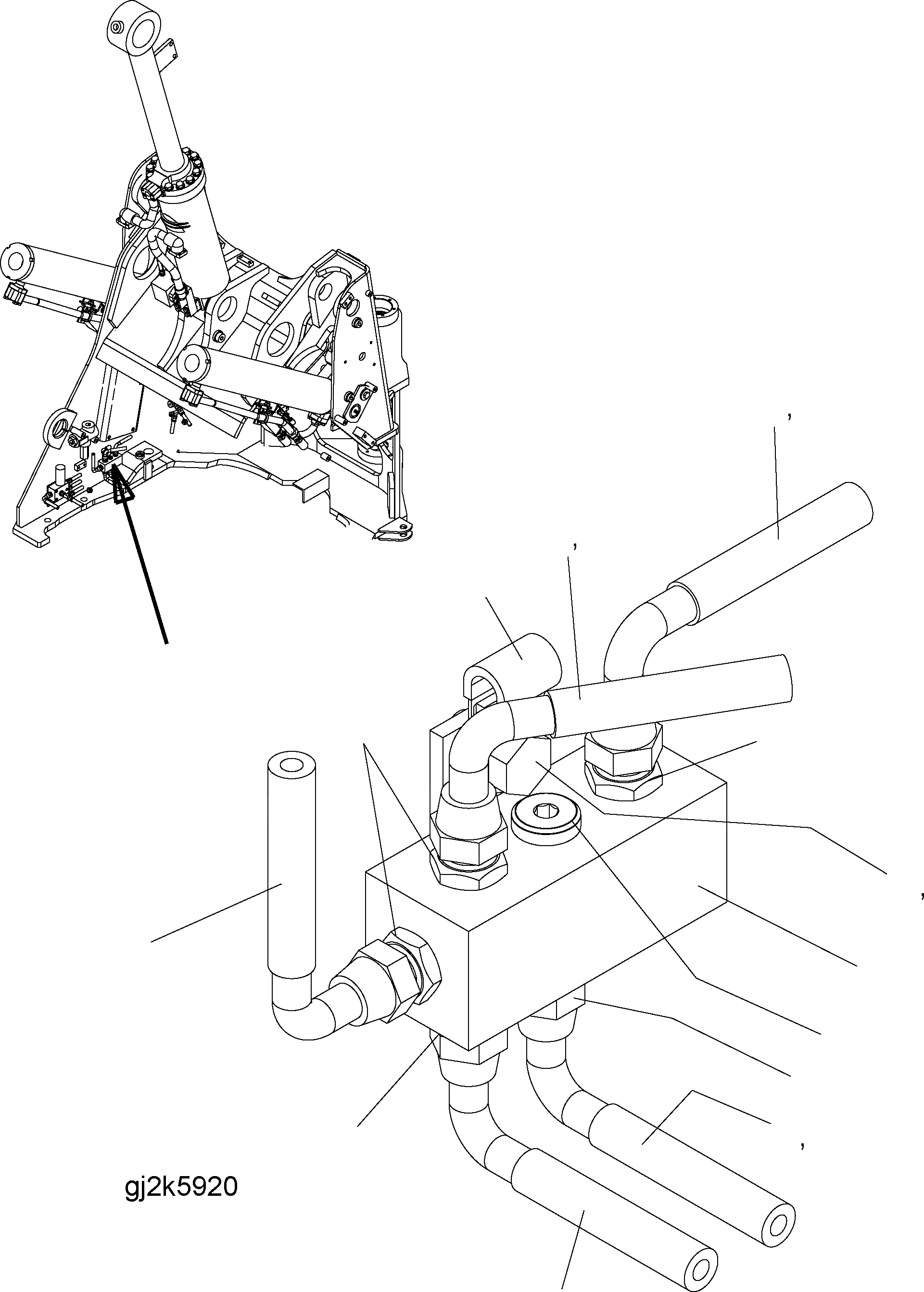 gj2k5920