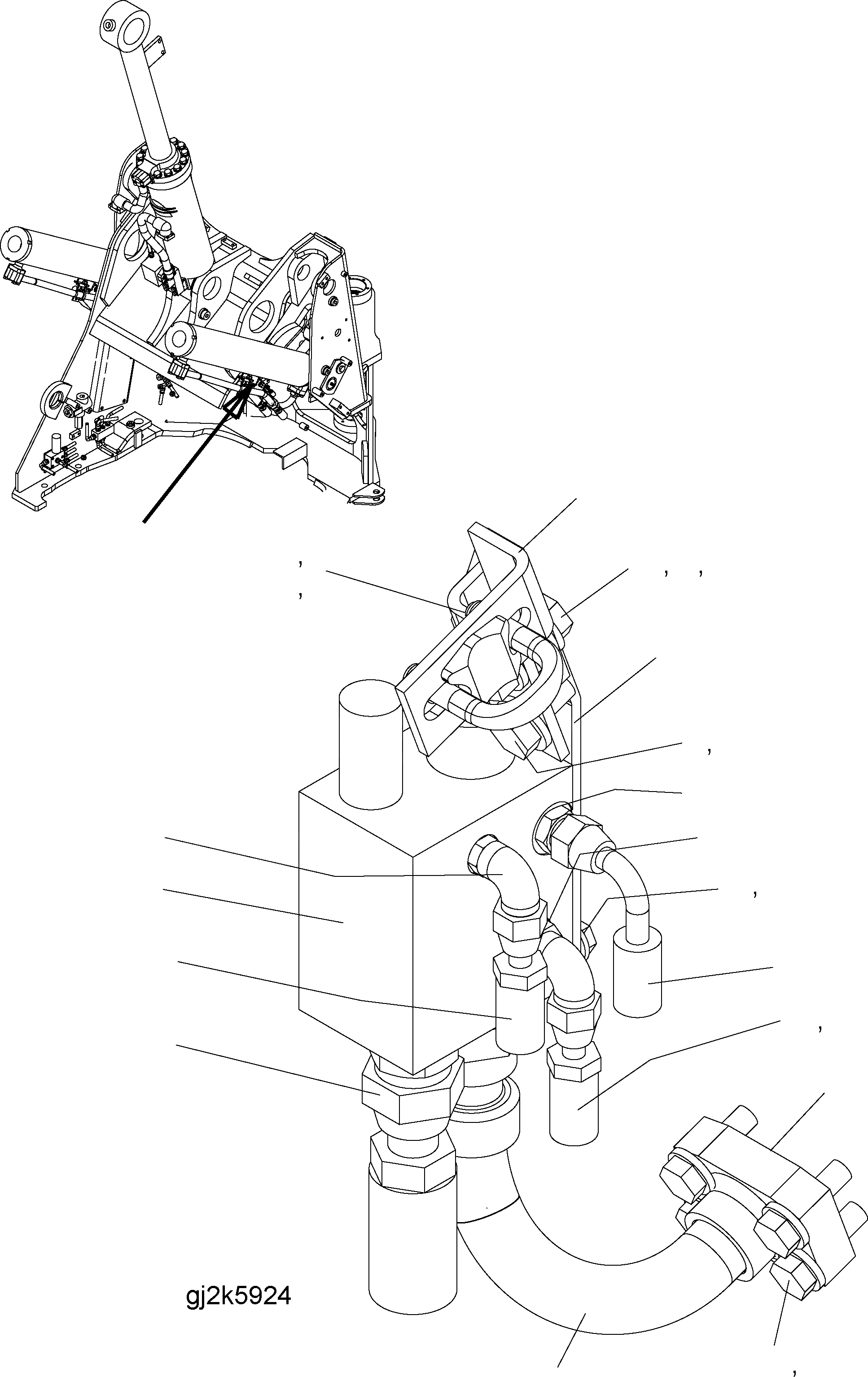 gj2k5924