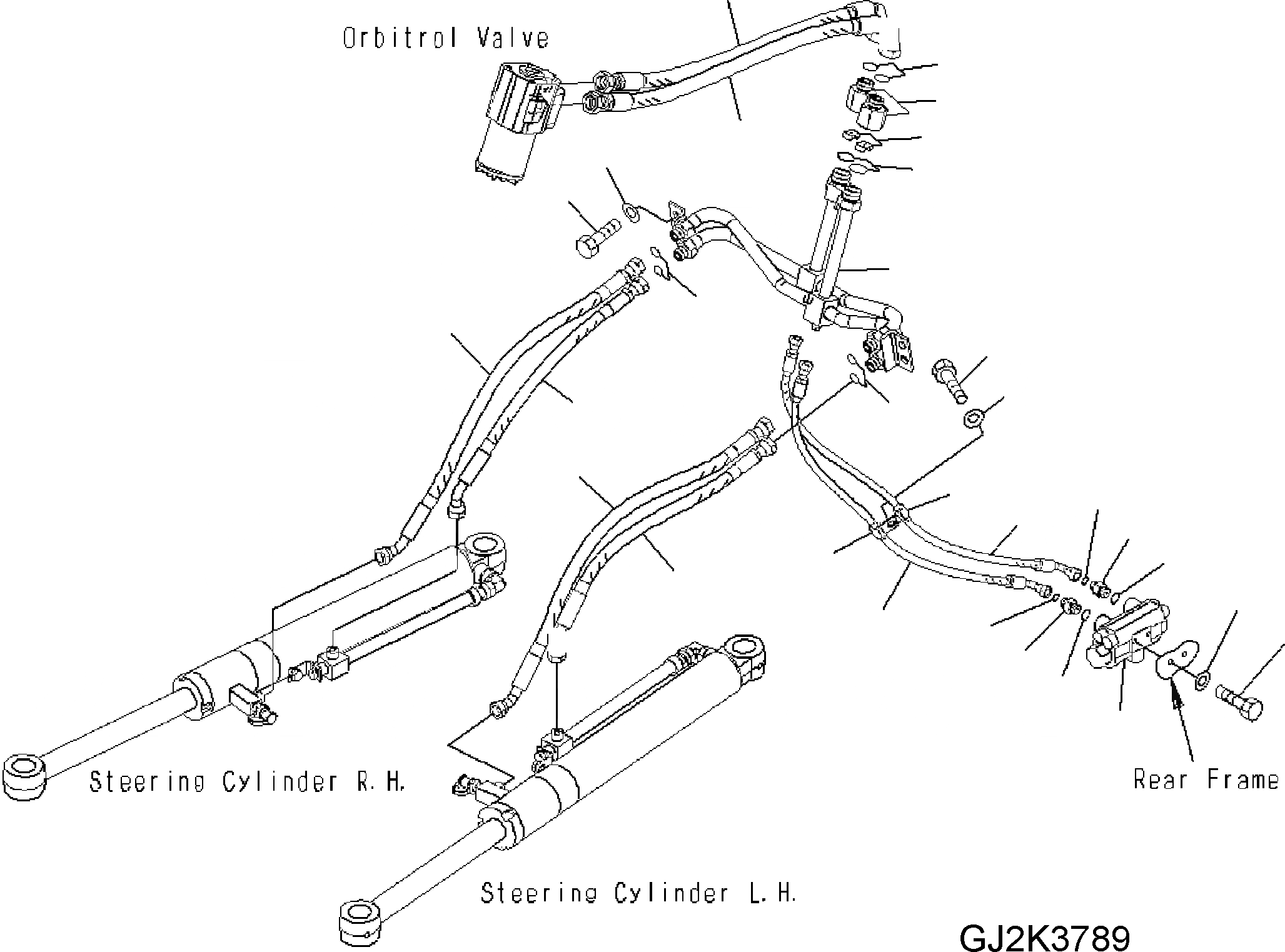 Orbitrol Valve

Steering Cylinder R.H.

Steering Cylinder L.H.

Rear Frame

GJ2K3789