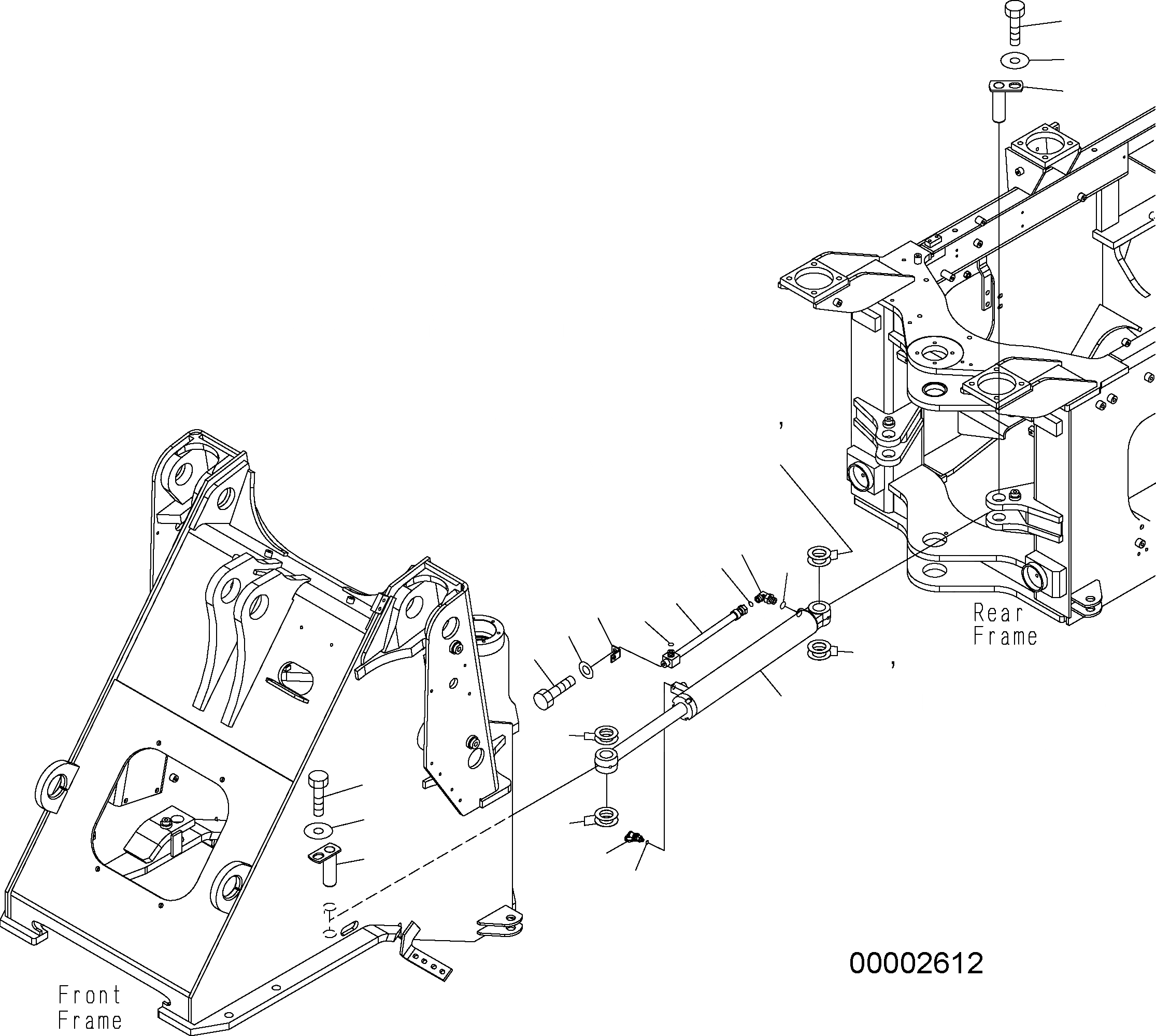 ,

Rear Frame

,

00002612

Front Frame