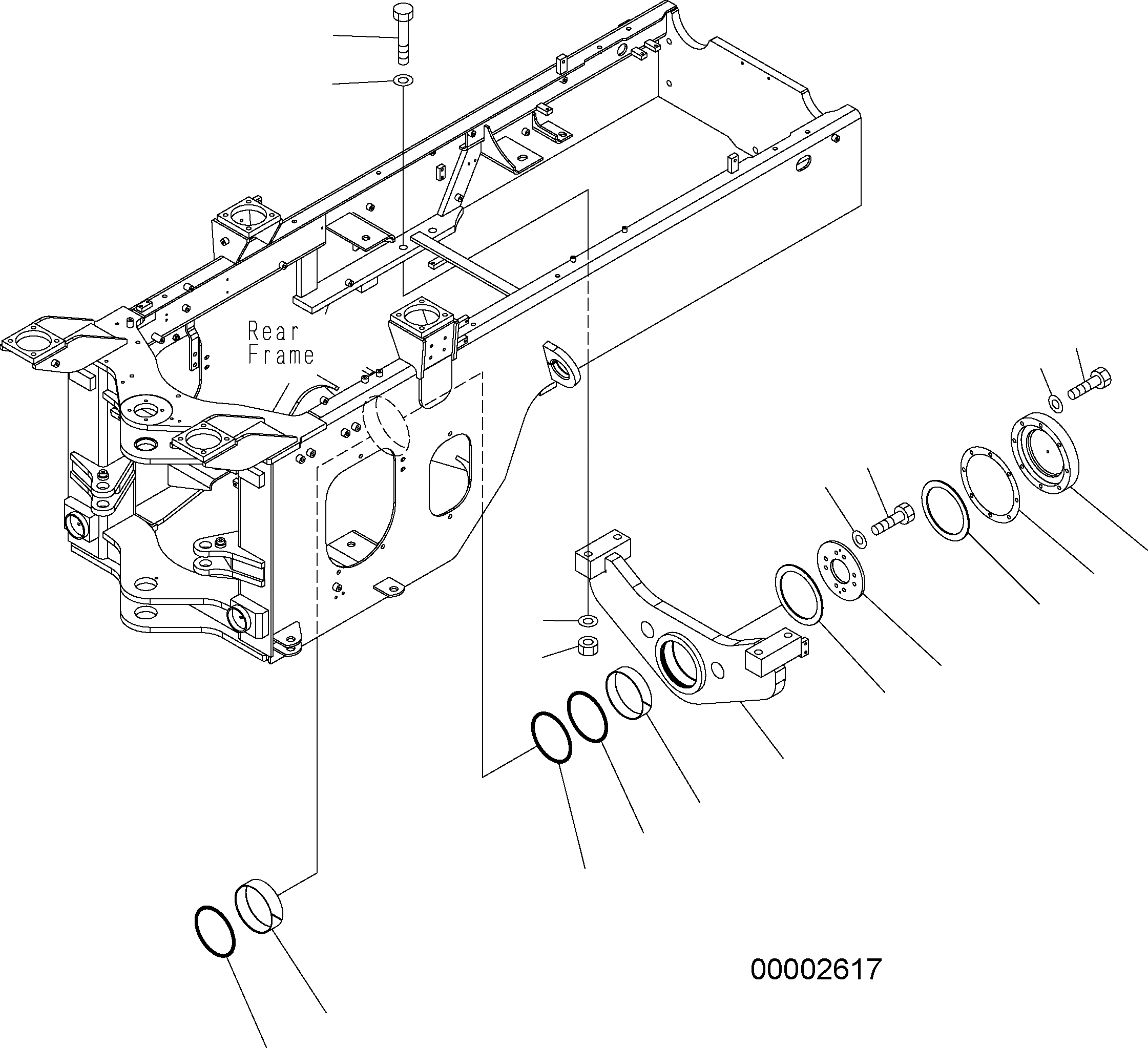 Rear Frame

00002617