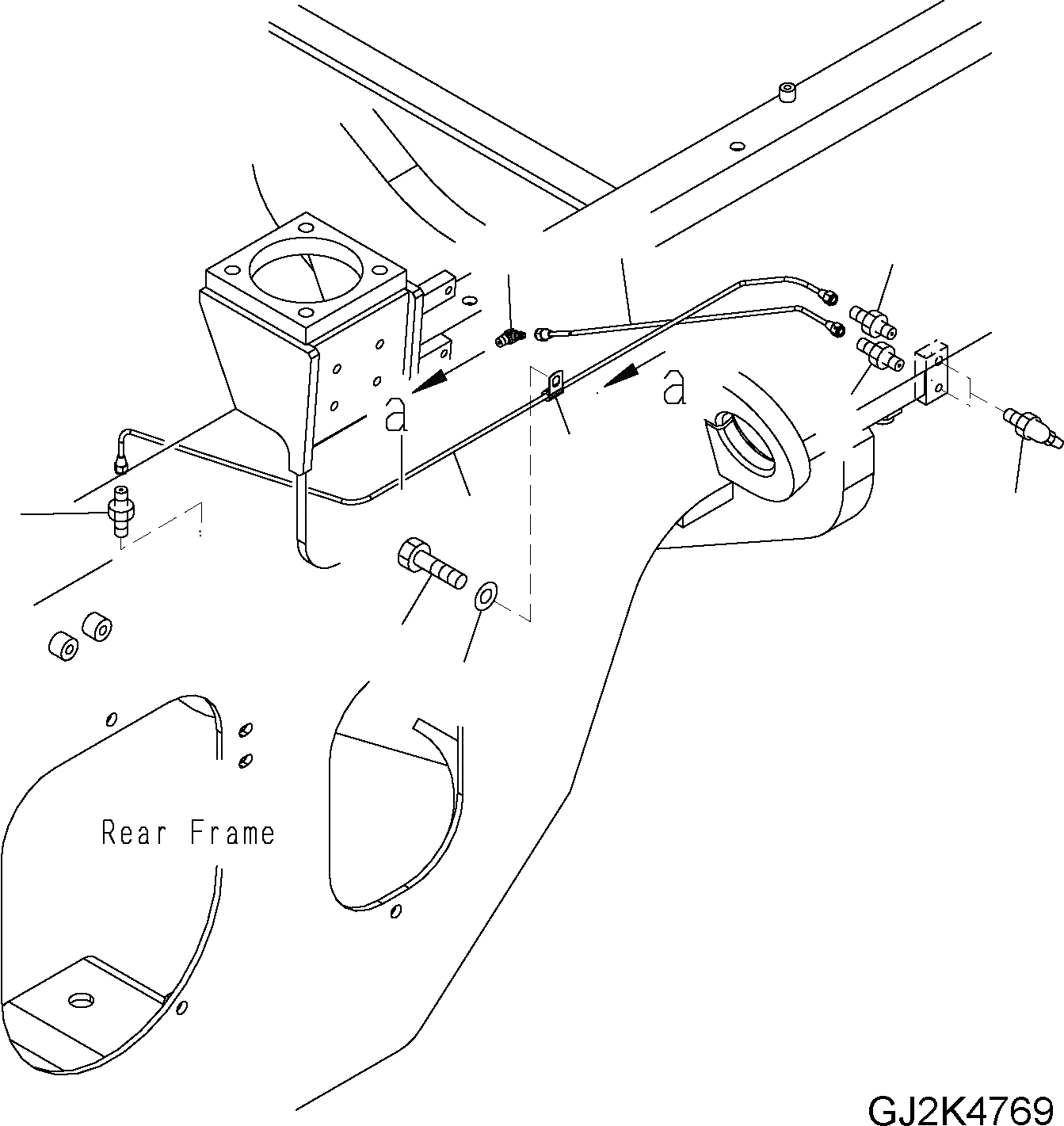 a

a

Rear Frame

GJ2K4769