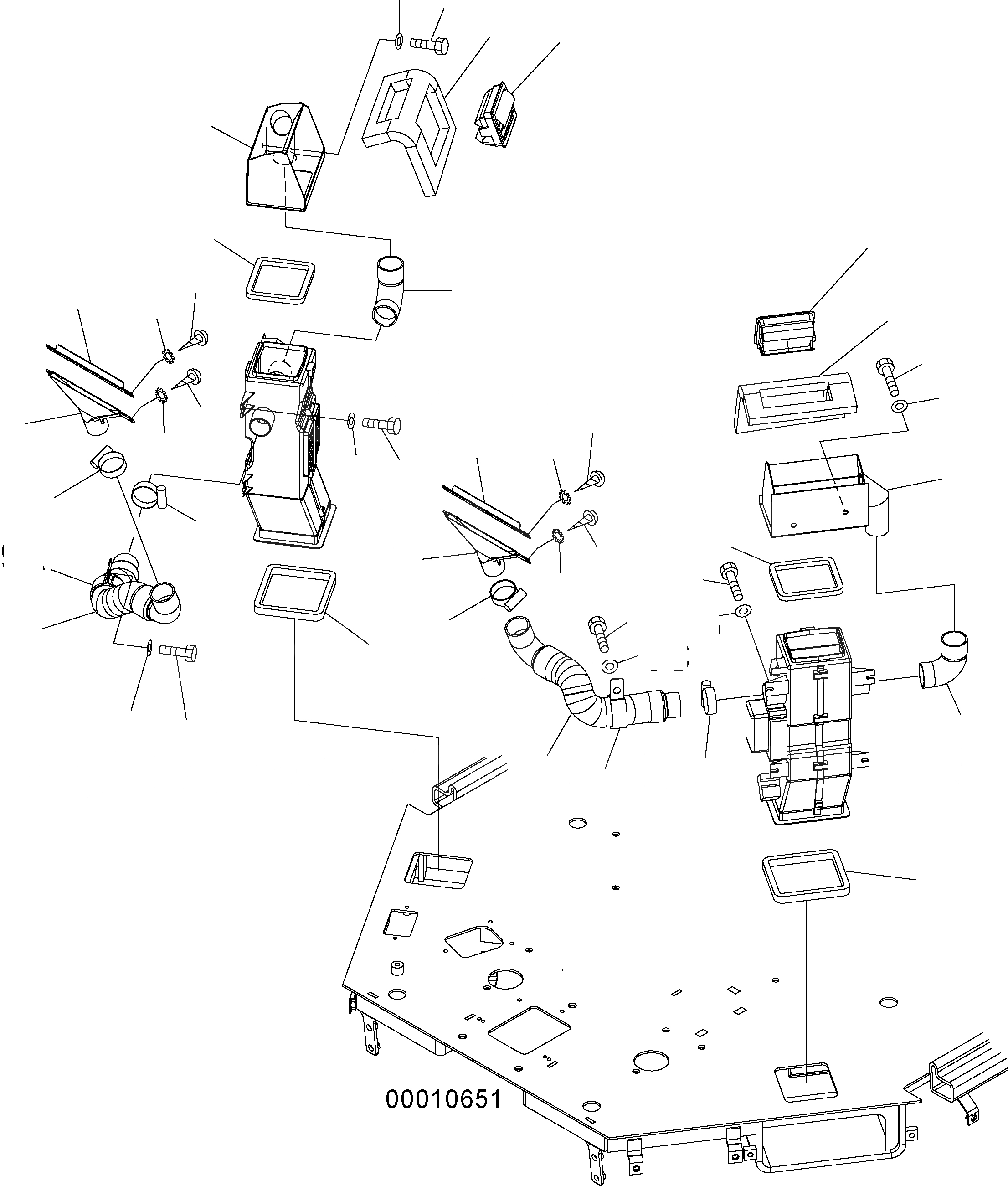 00010651