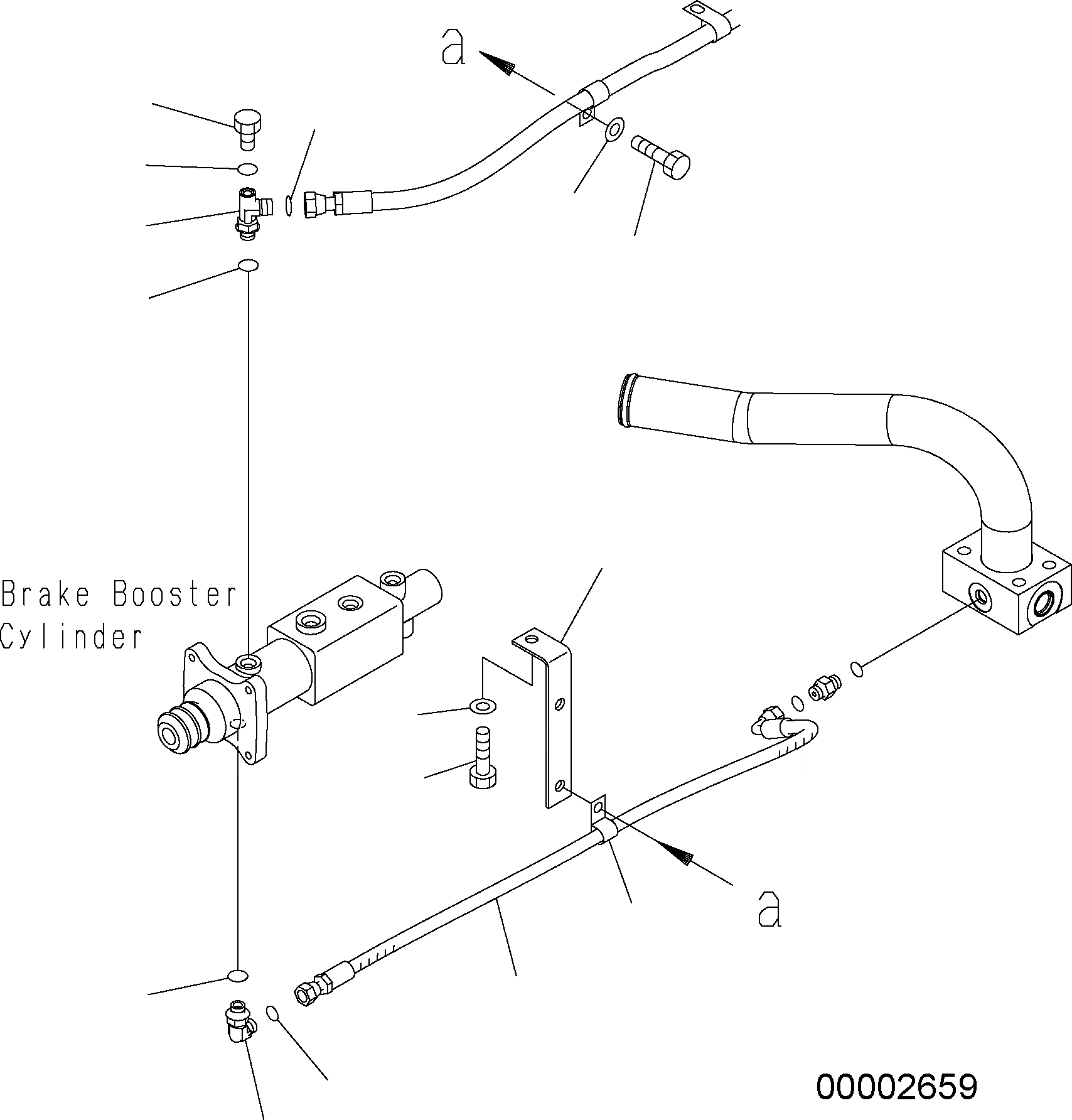 a

Brake Booster Cylinder

a

00002659