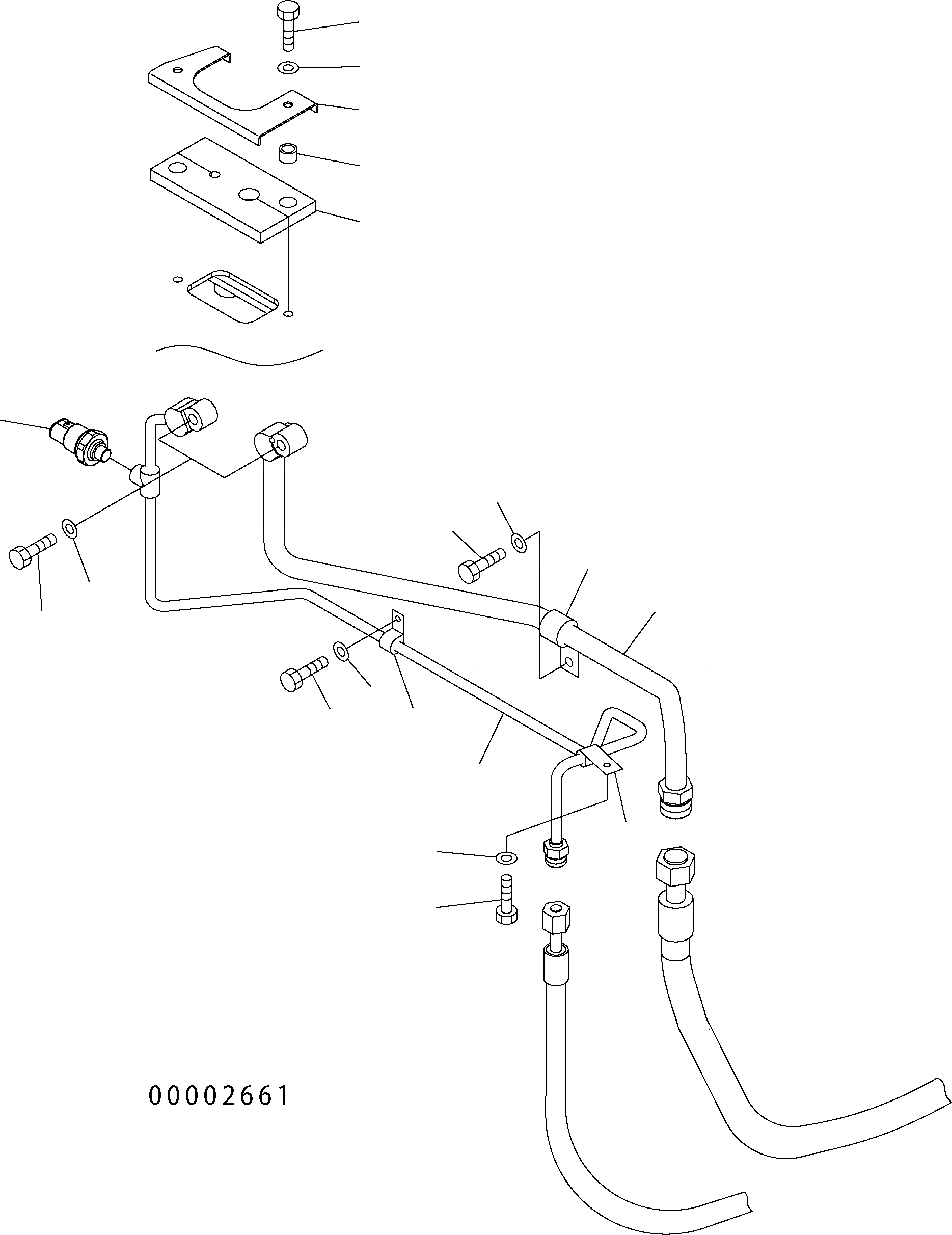 00002661