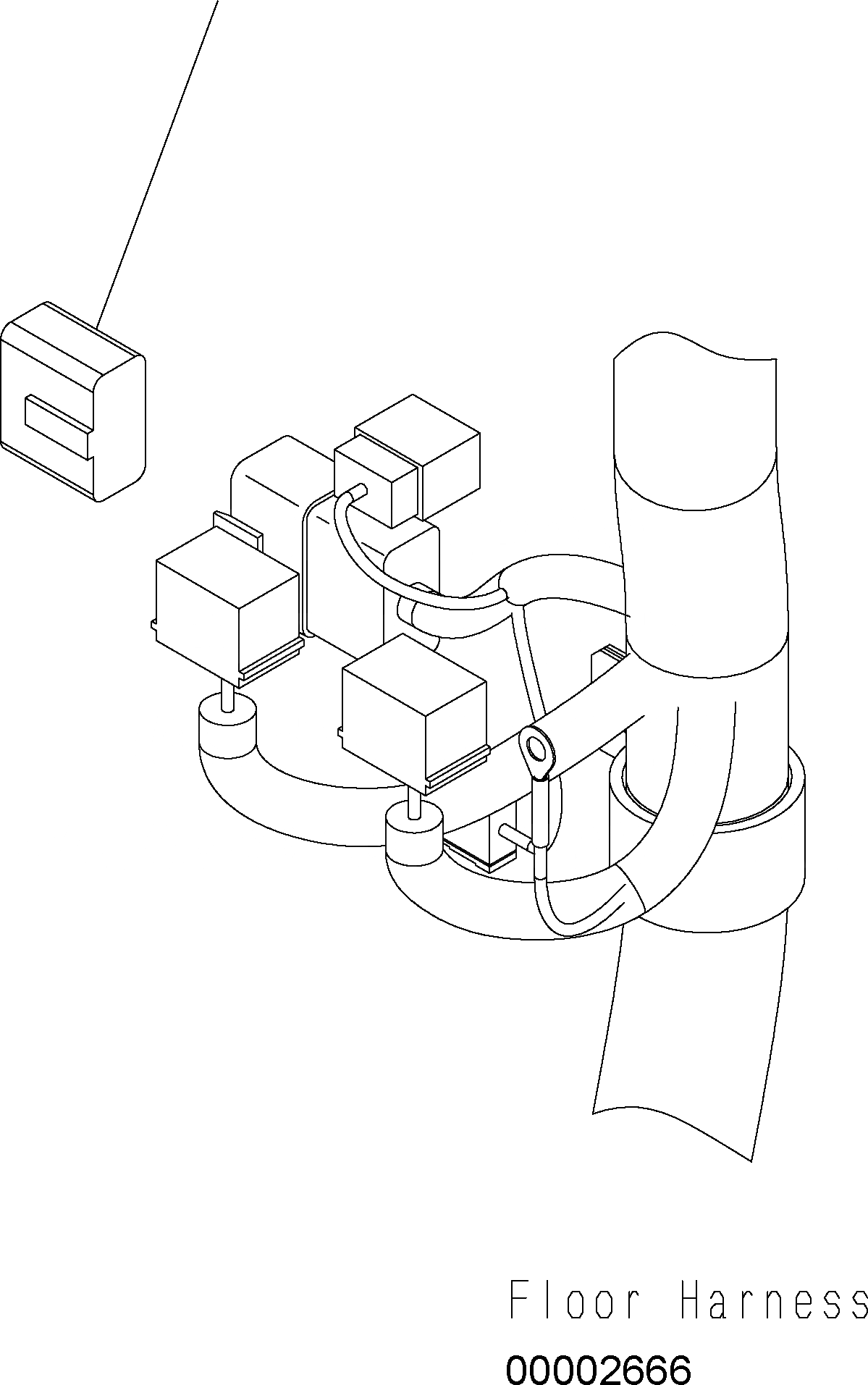 Floor Harness

00002666