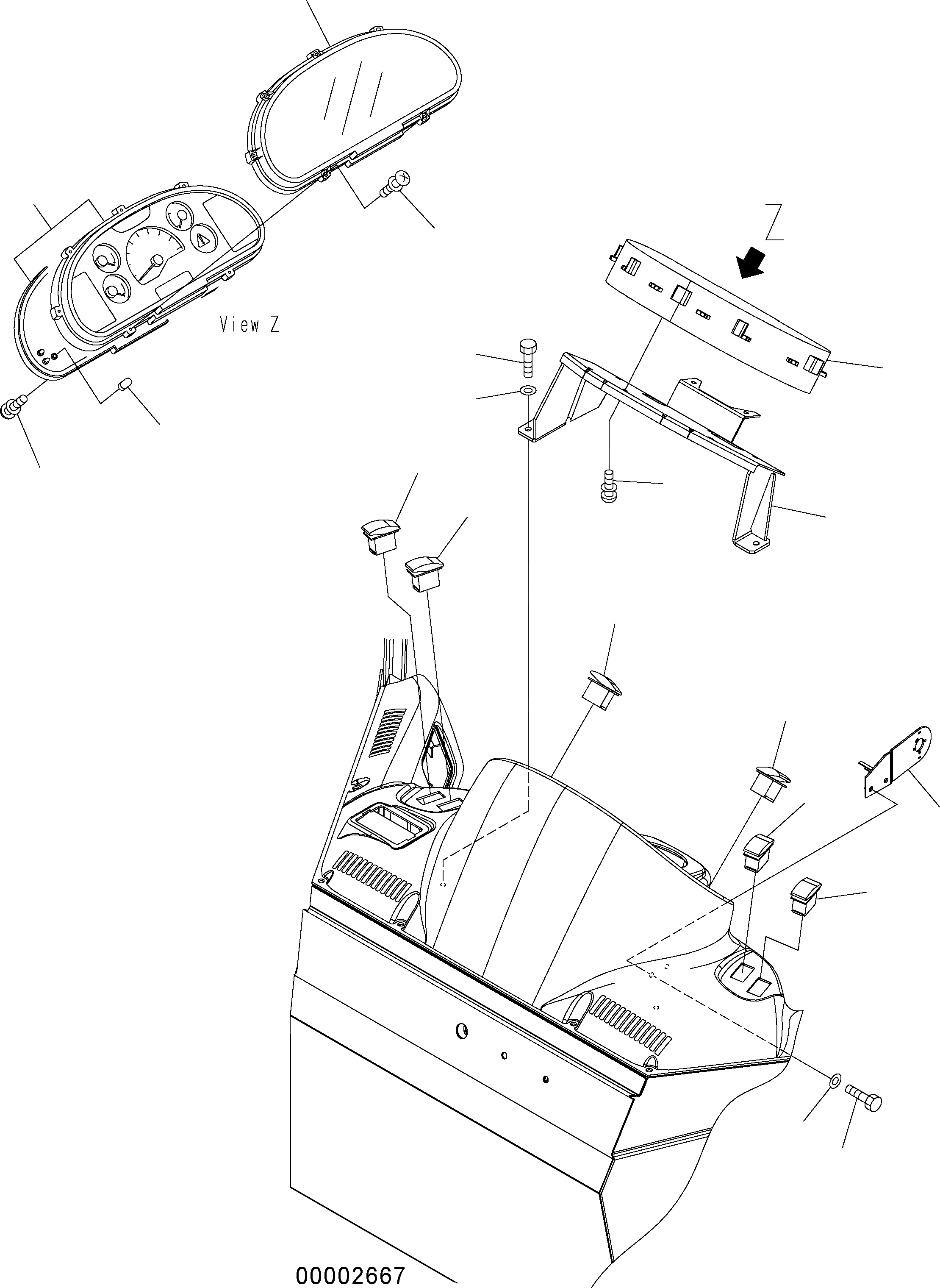 Z

View Z

00002667