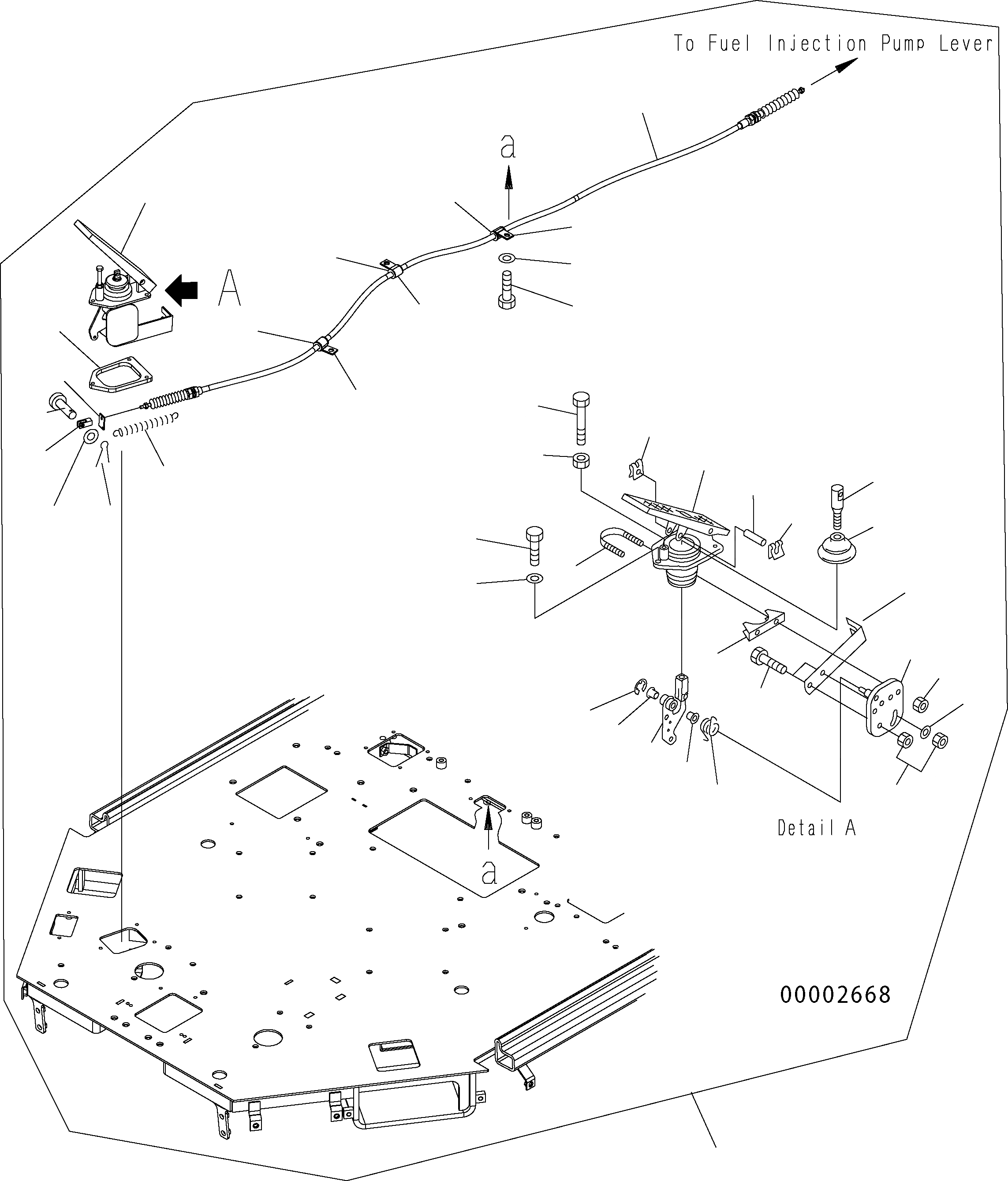 To Fuel Injection Pump Lever

a

A

Detail A

a

00002668