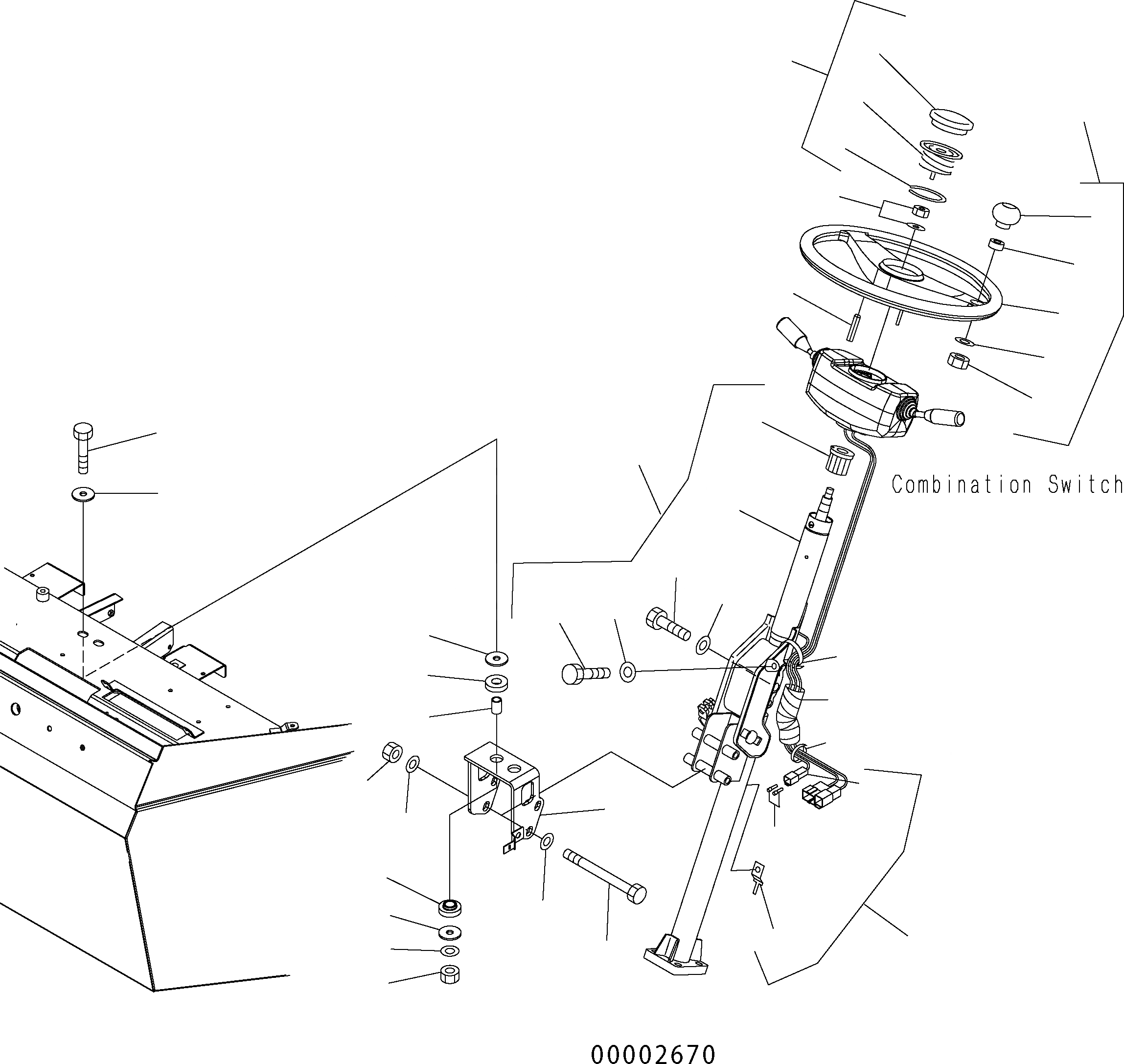 Combination Switch

00002670