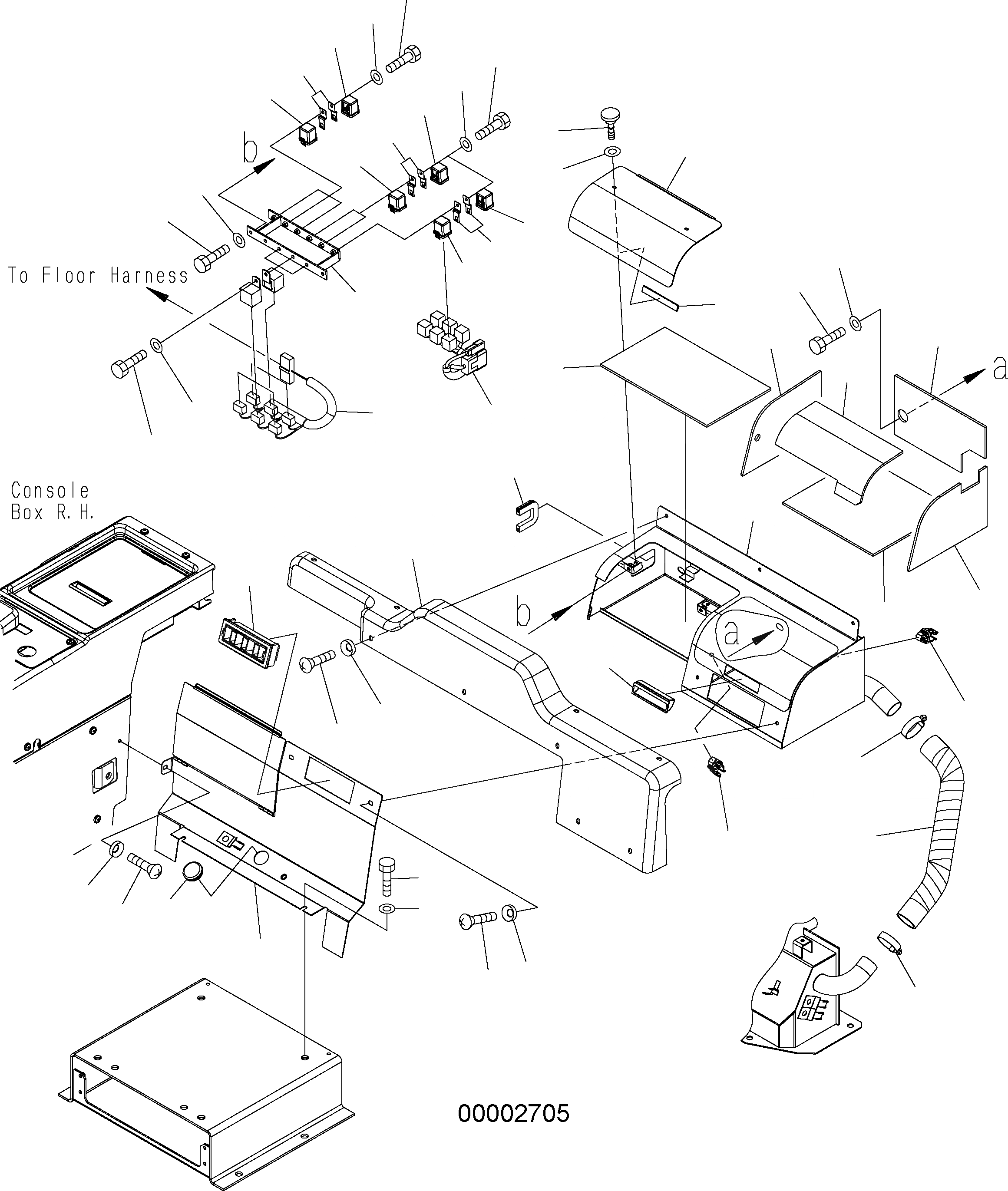 b

To Floor Harness

a

Console
Box R. H.

b

a

00002705