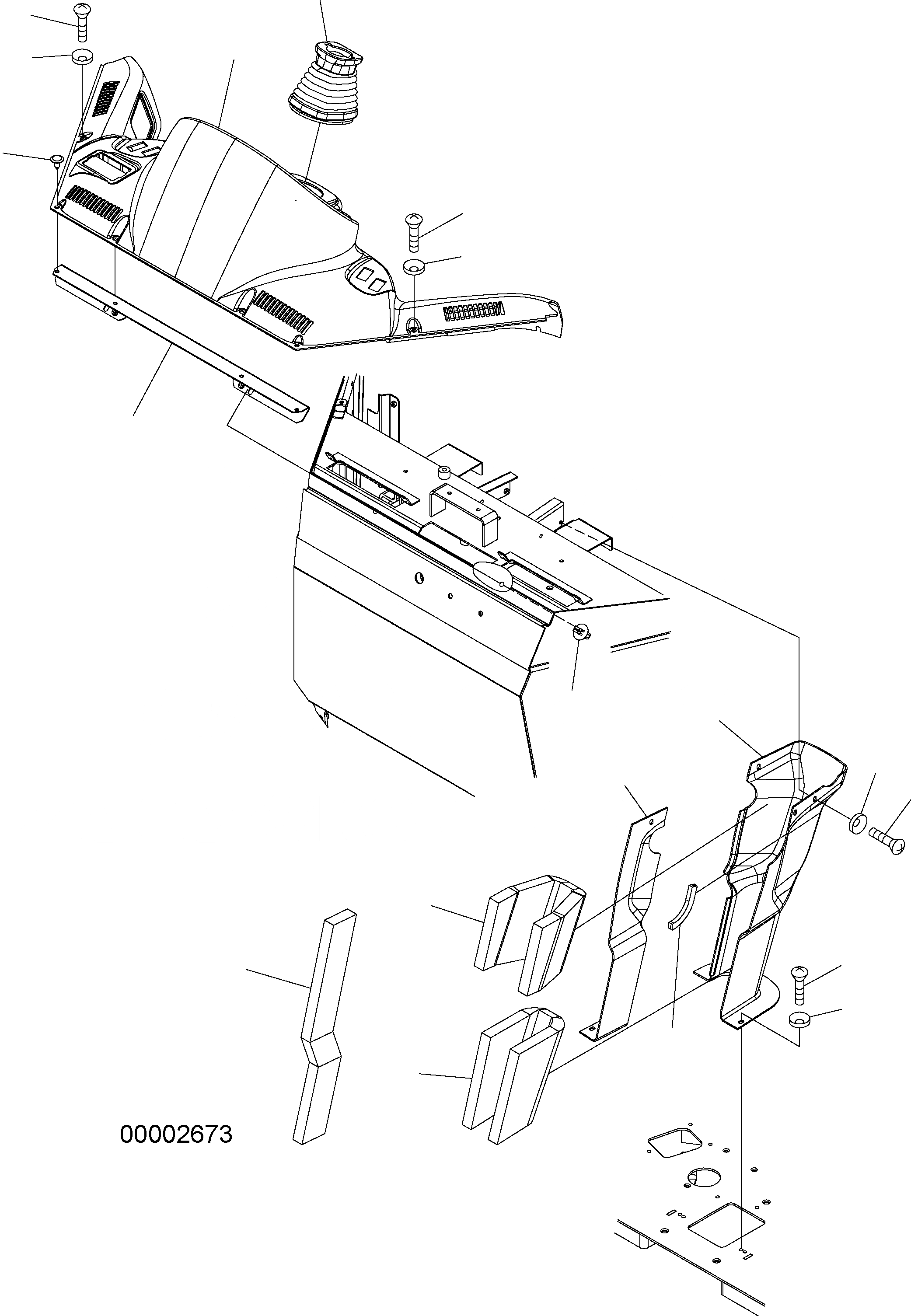 00002673