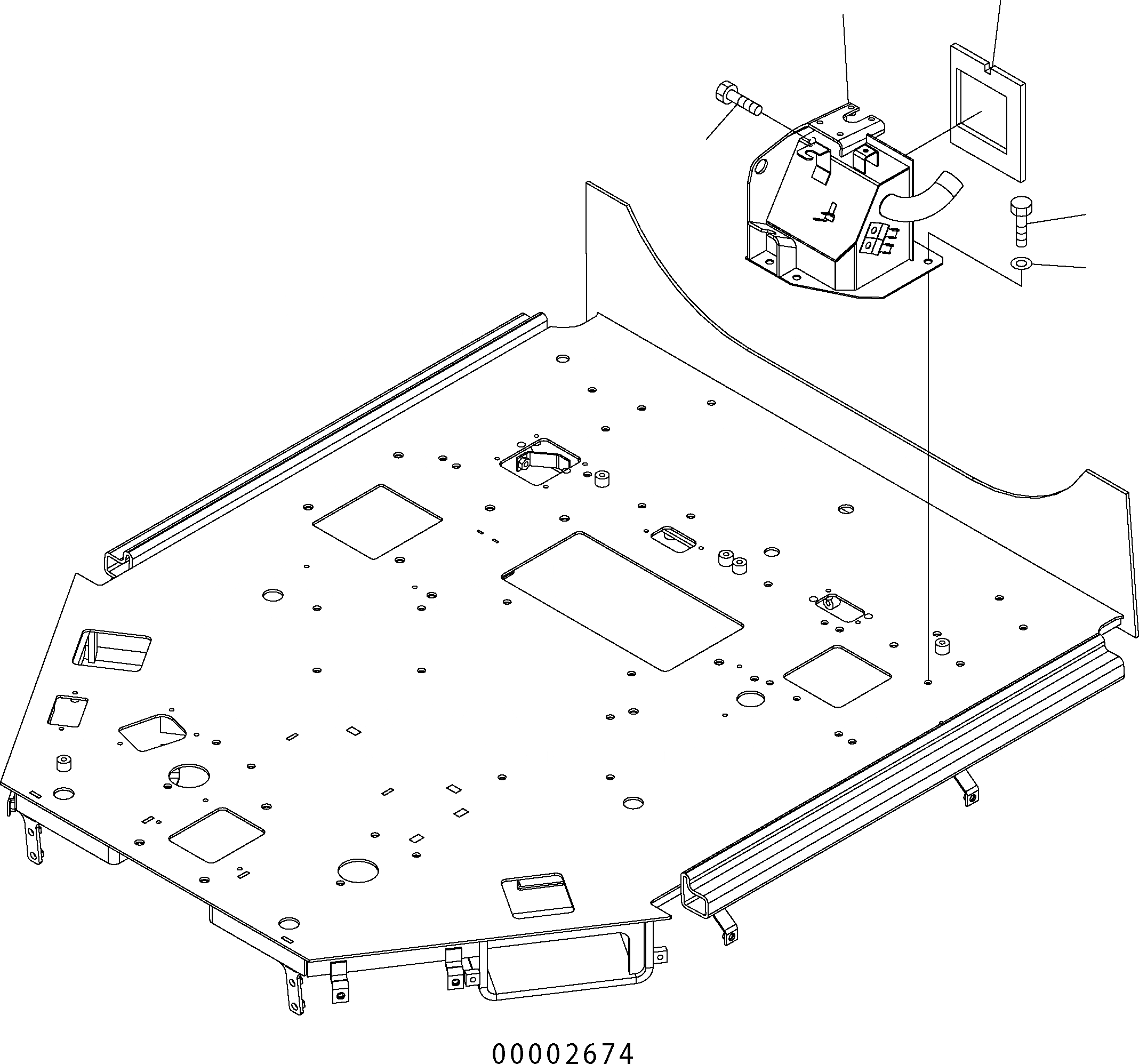 00002674