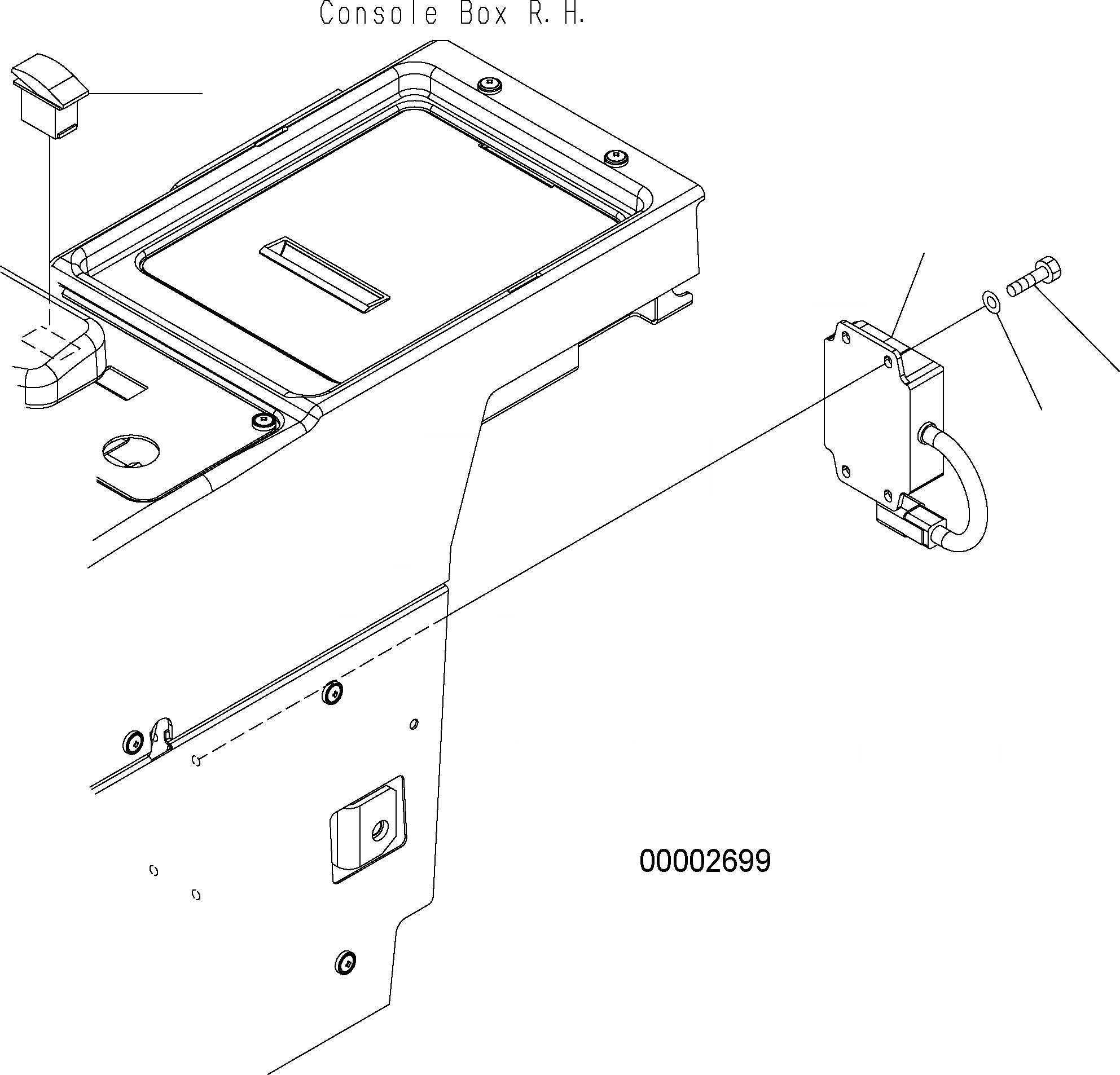 Console Box R.H.

00002699