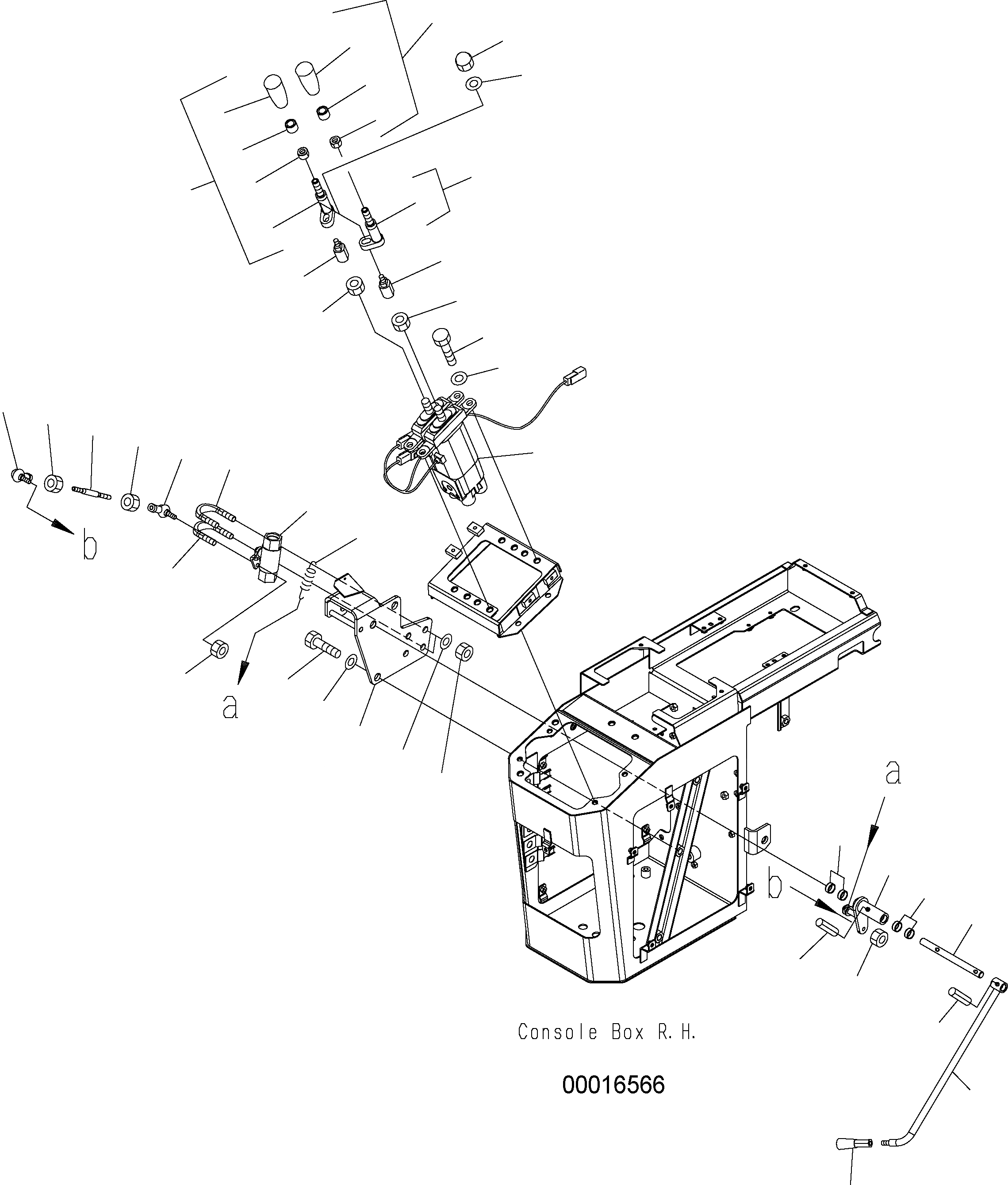 b

a

a

b

Console Box R. H.

00016566