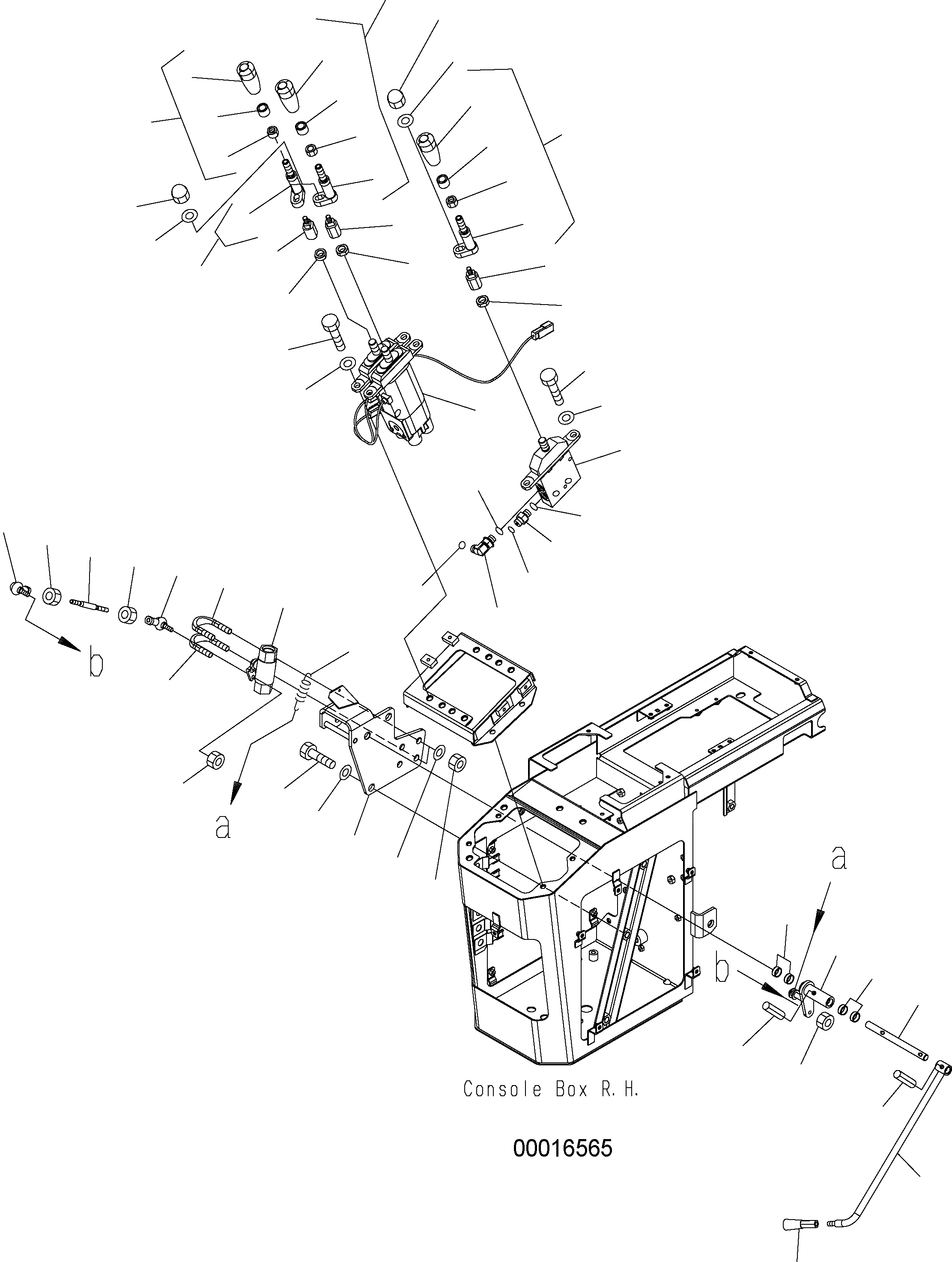 b

a

a

b

Console Box R. H.

00016565