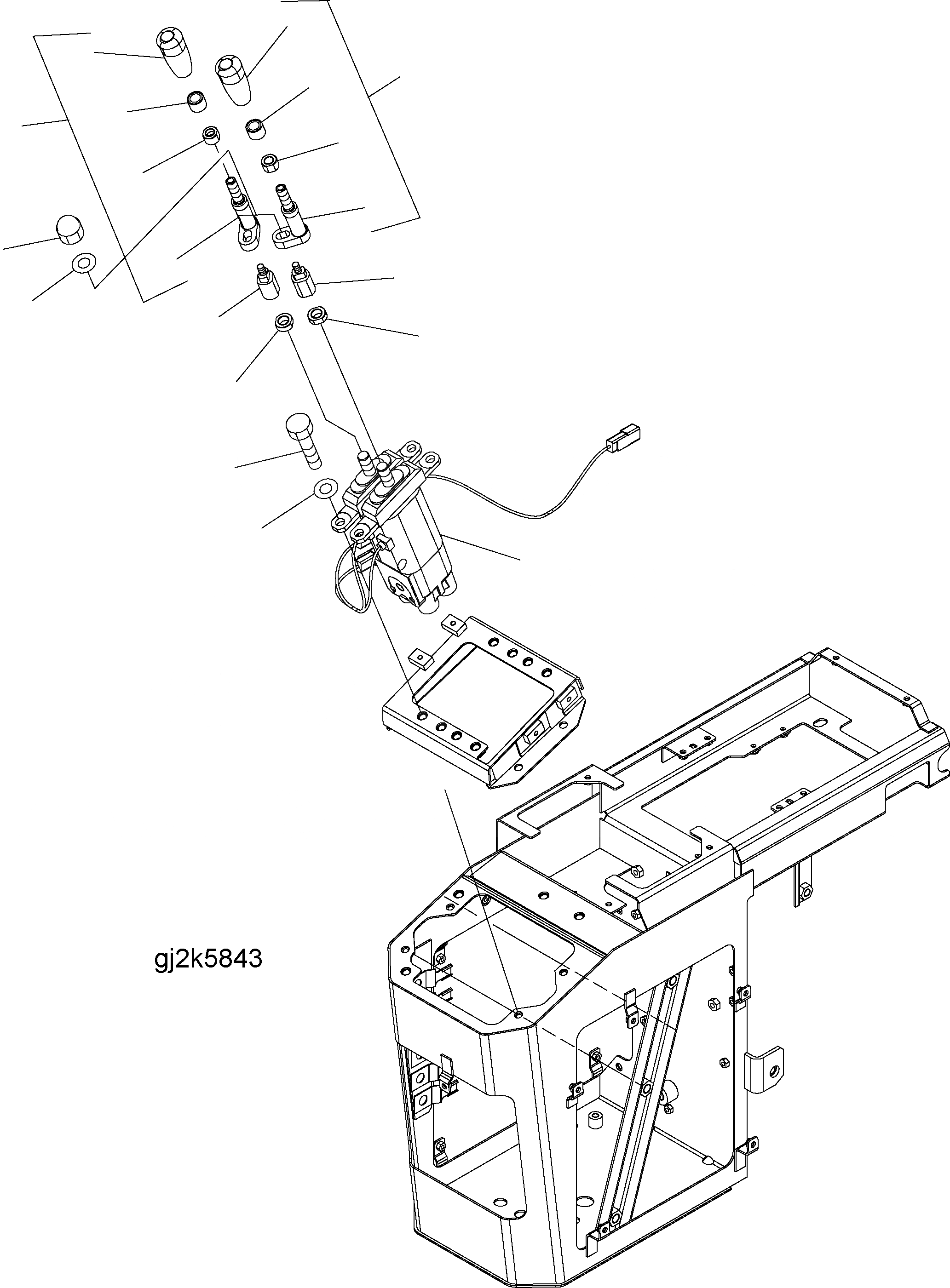 gj2k5843