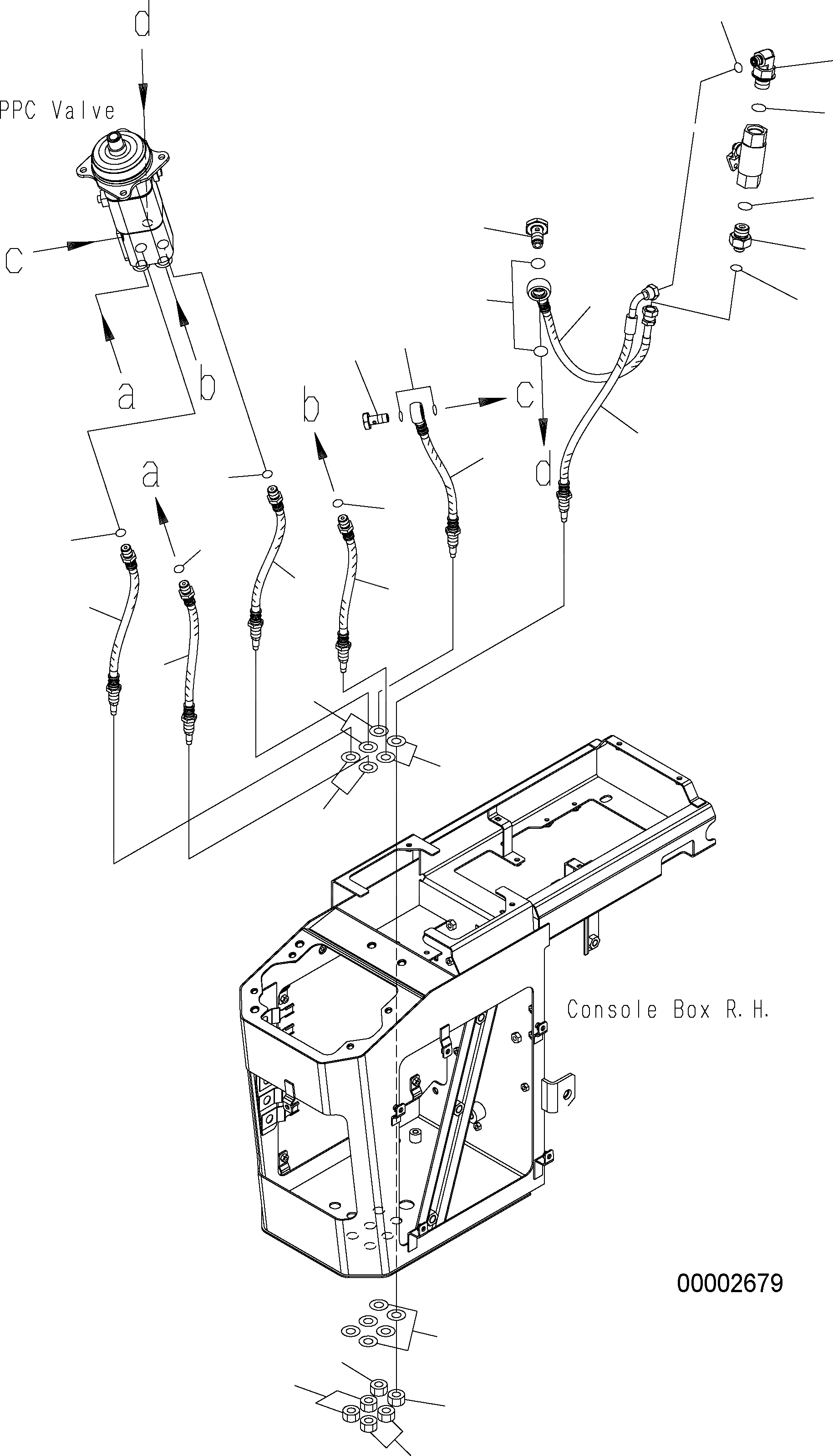 d

PPC Valve

c

a

b

b

c

a

d

Console Box R.H.

00002679