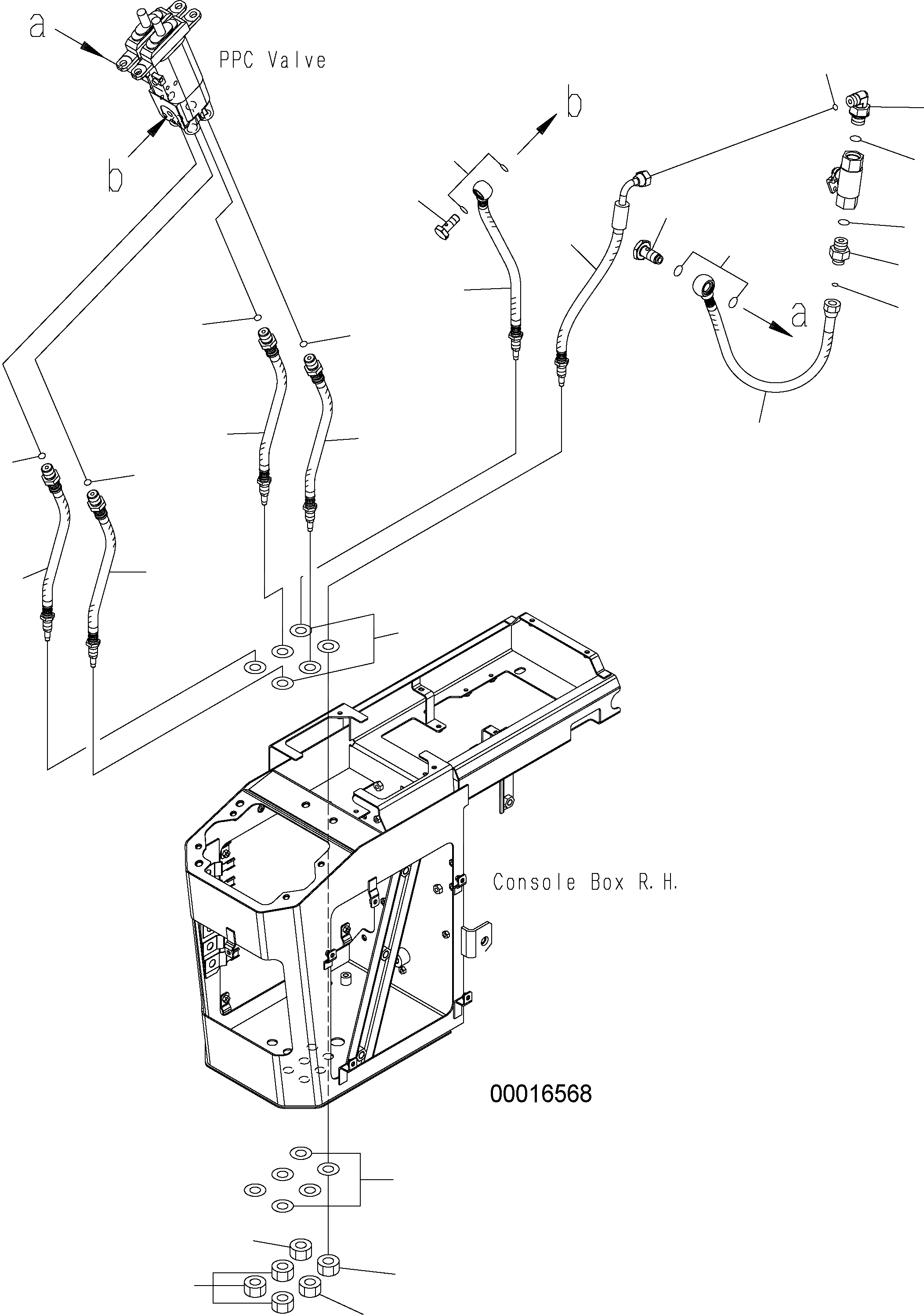 a
PPC Valve
b
b
a
Console Box R.H.
00016568