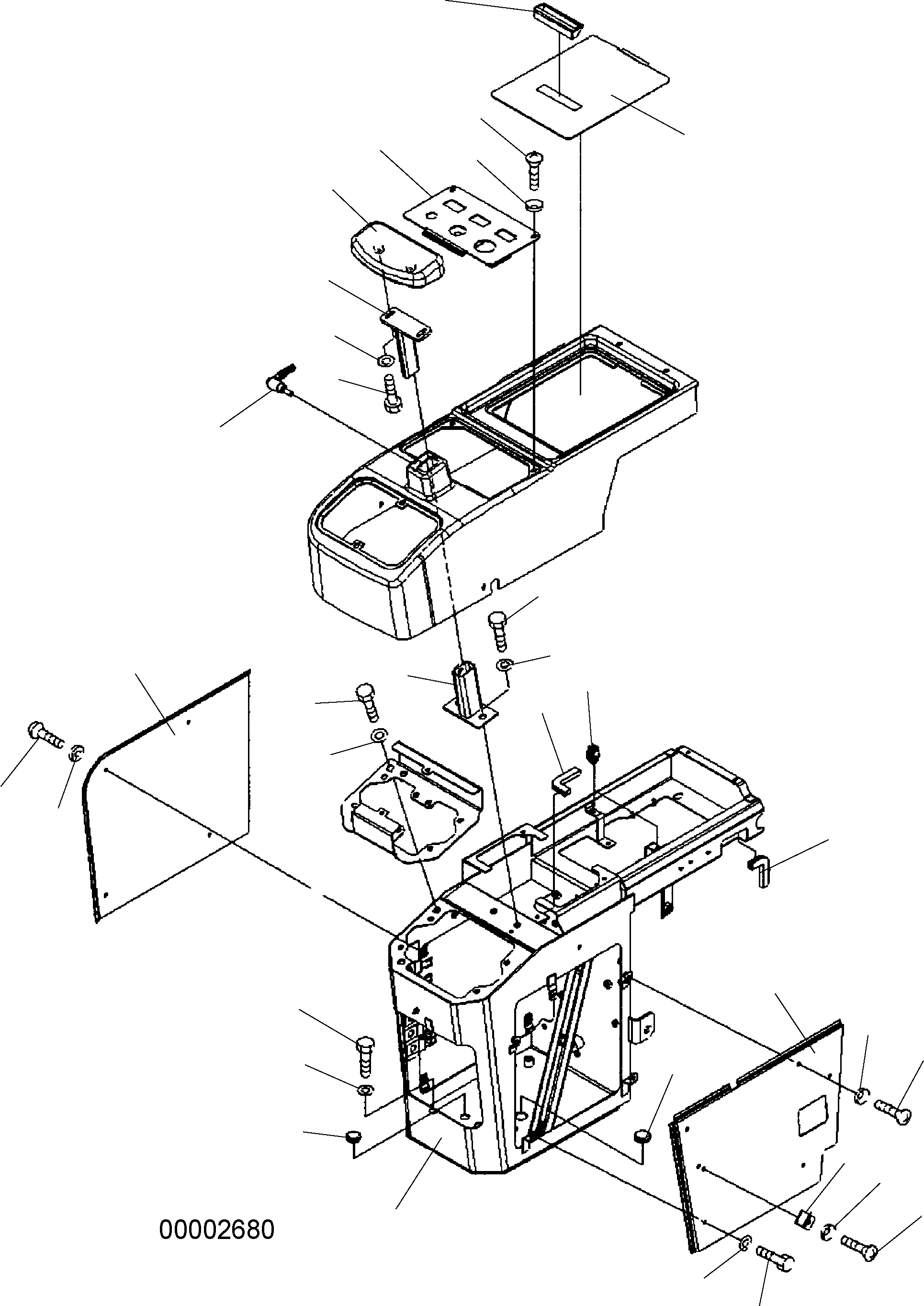 00002680