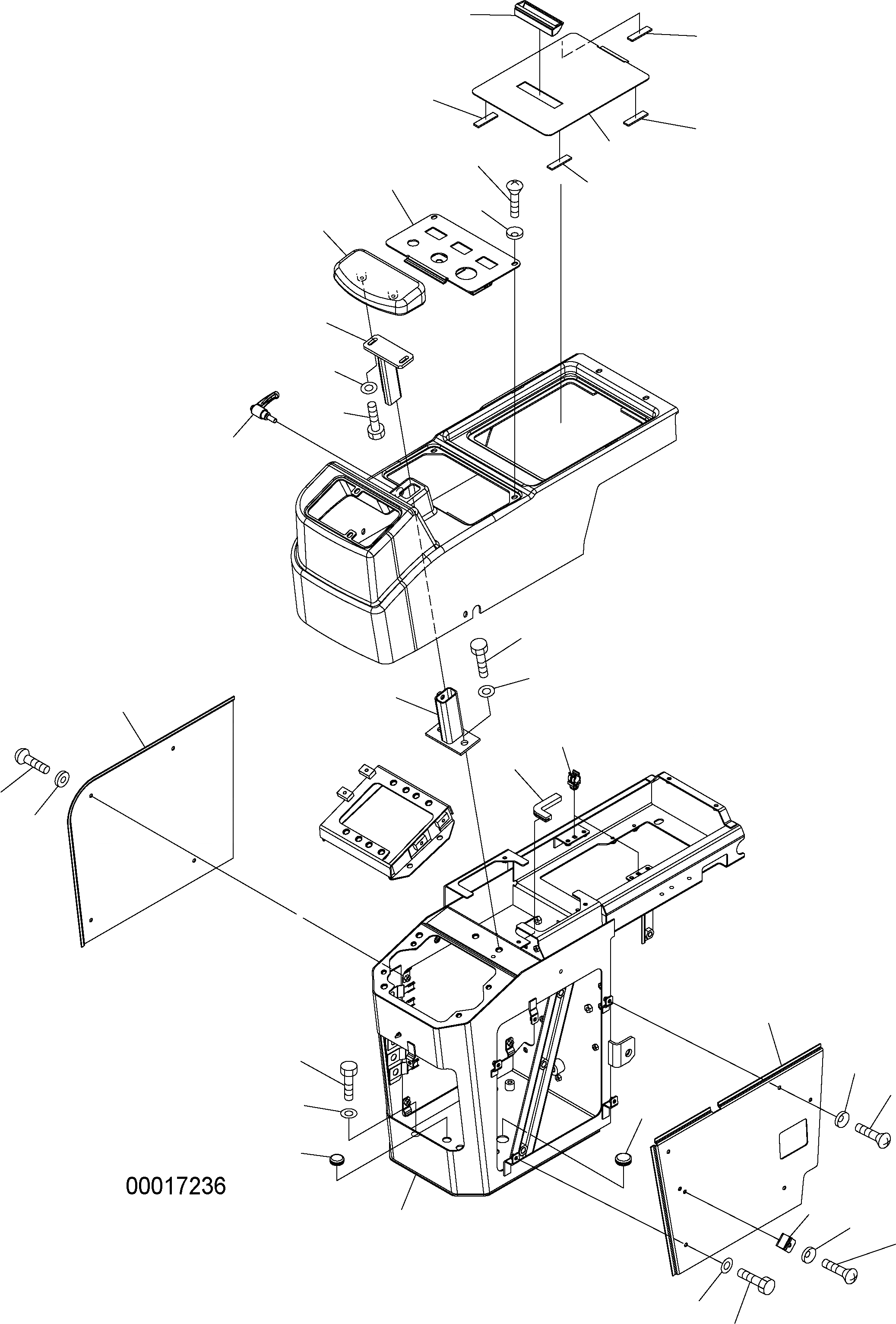 00017236