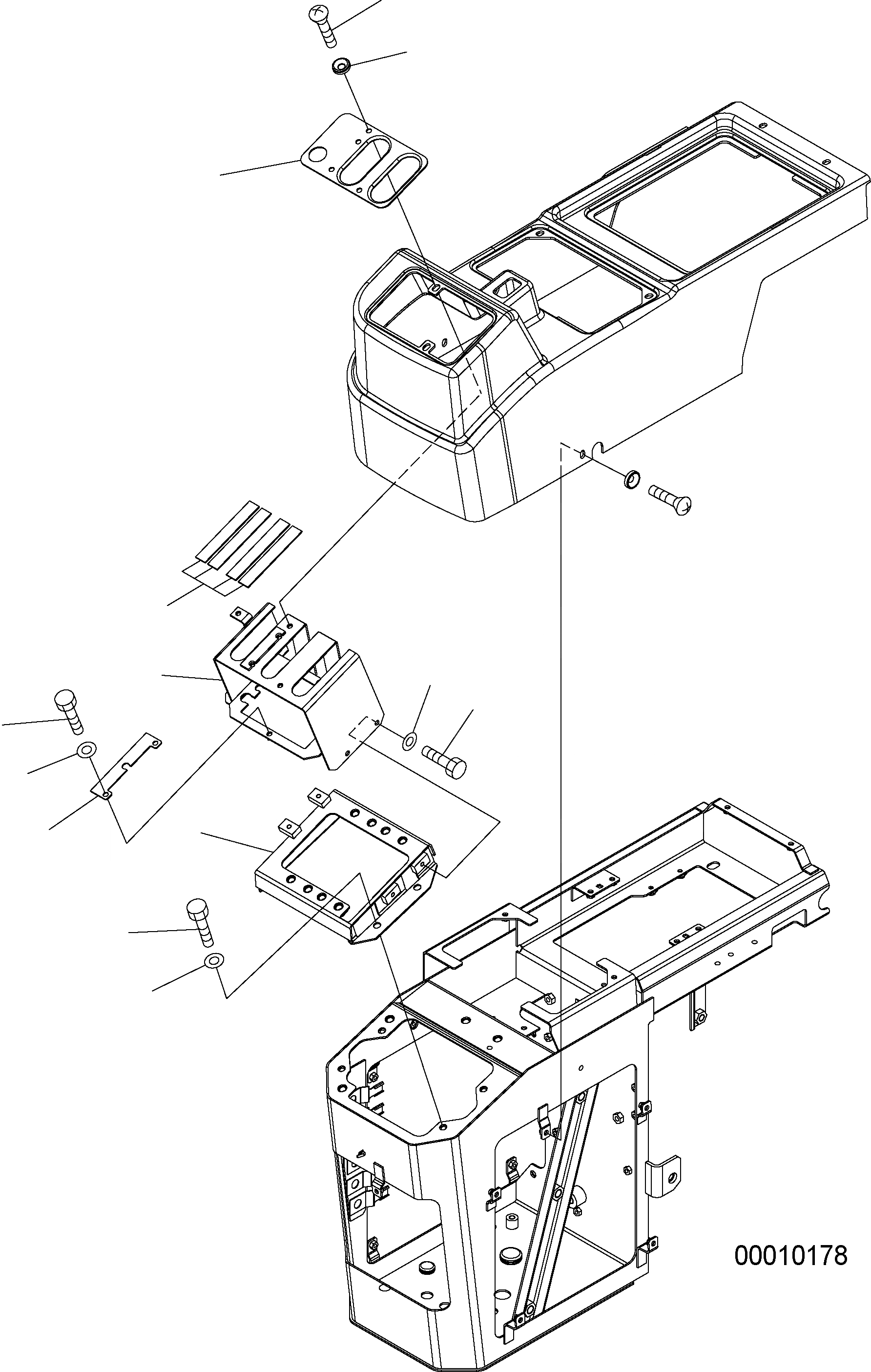 00010178