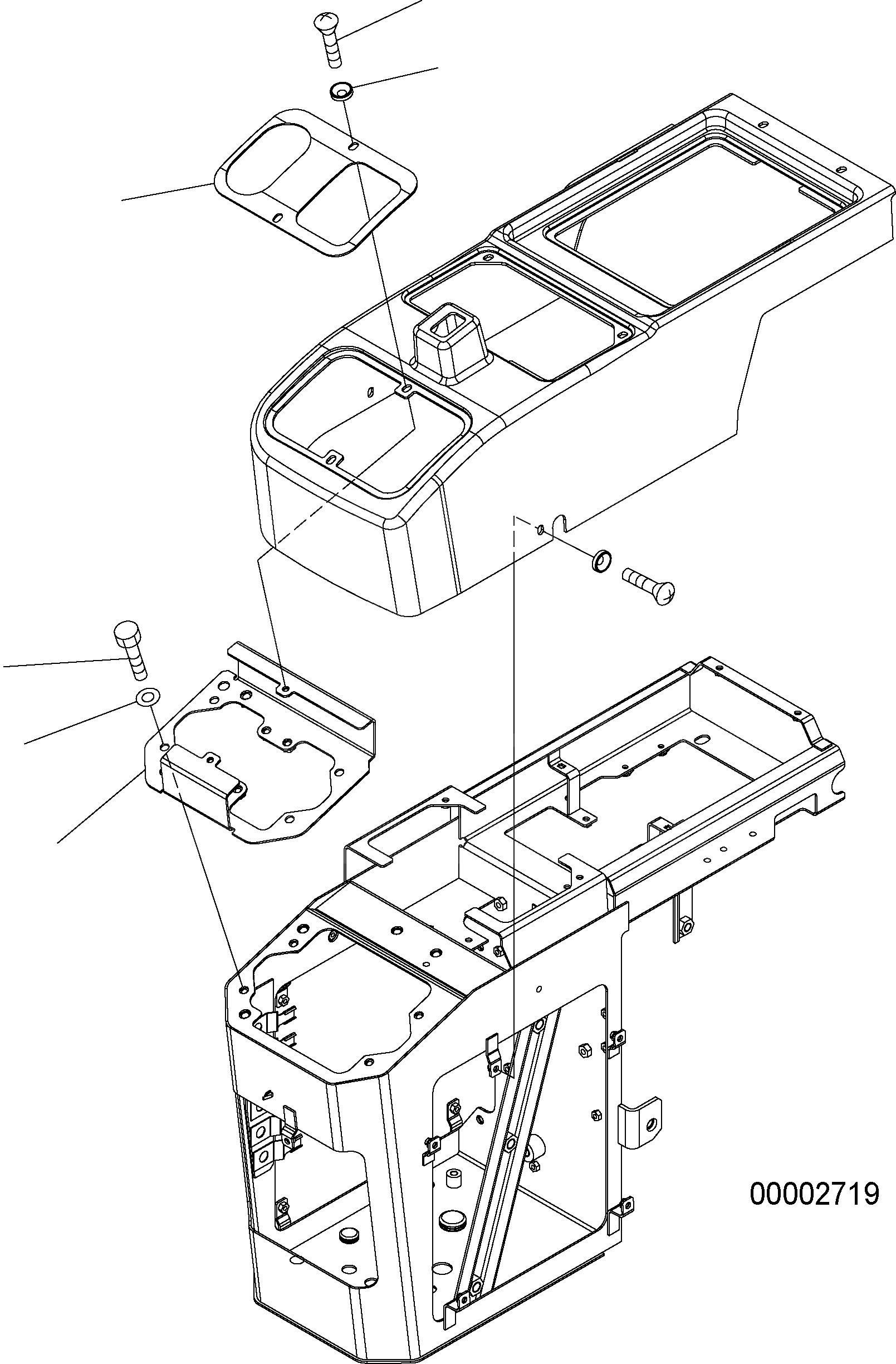 00002719