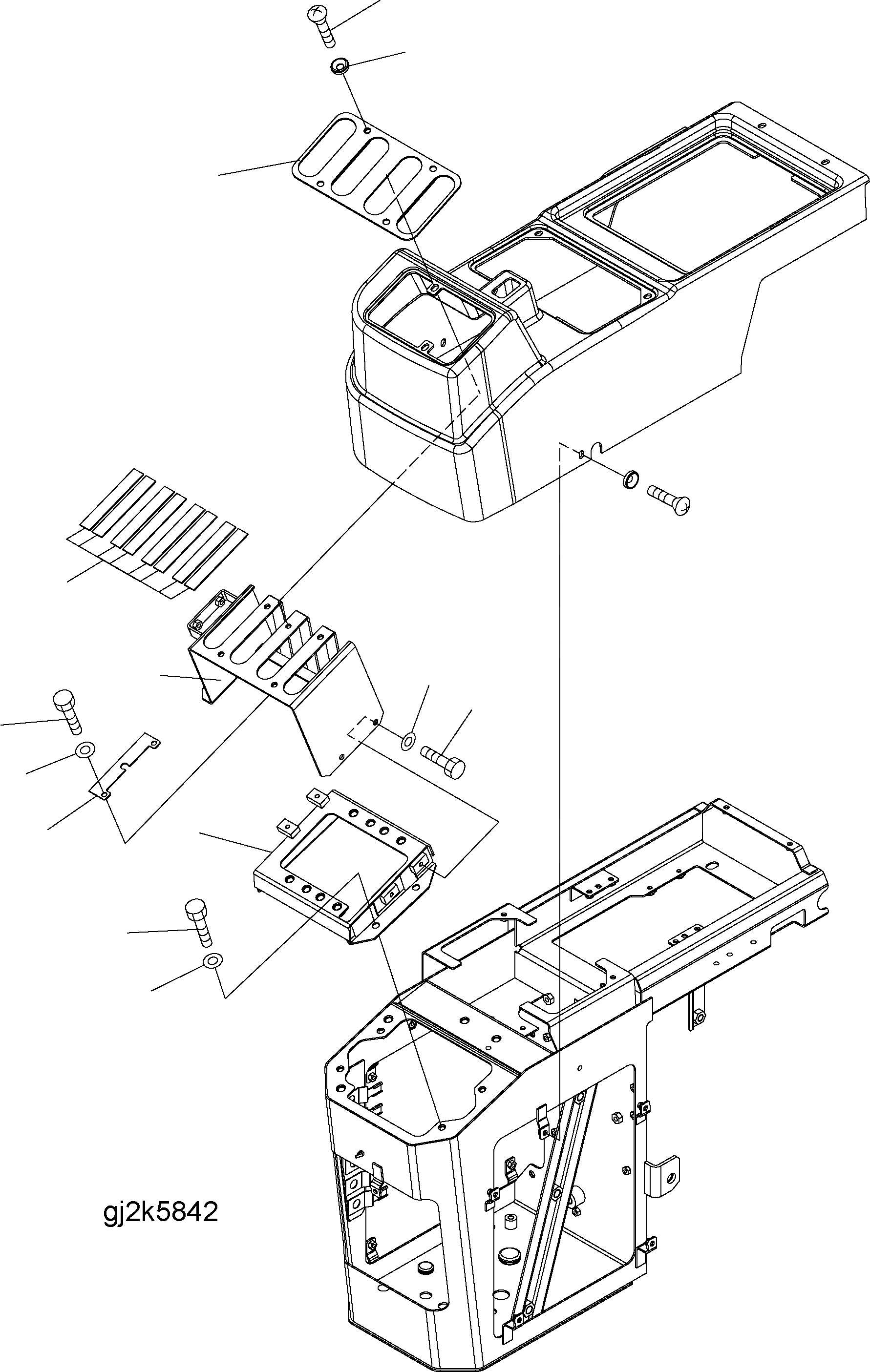 gj2k5842