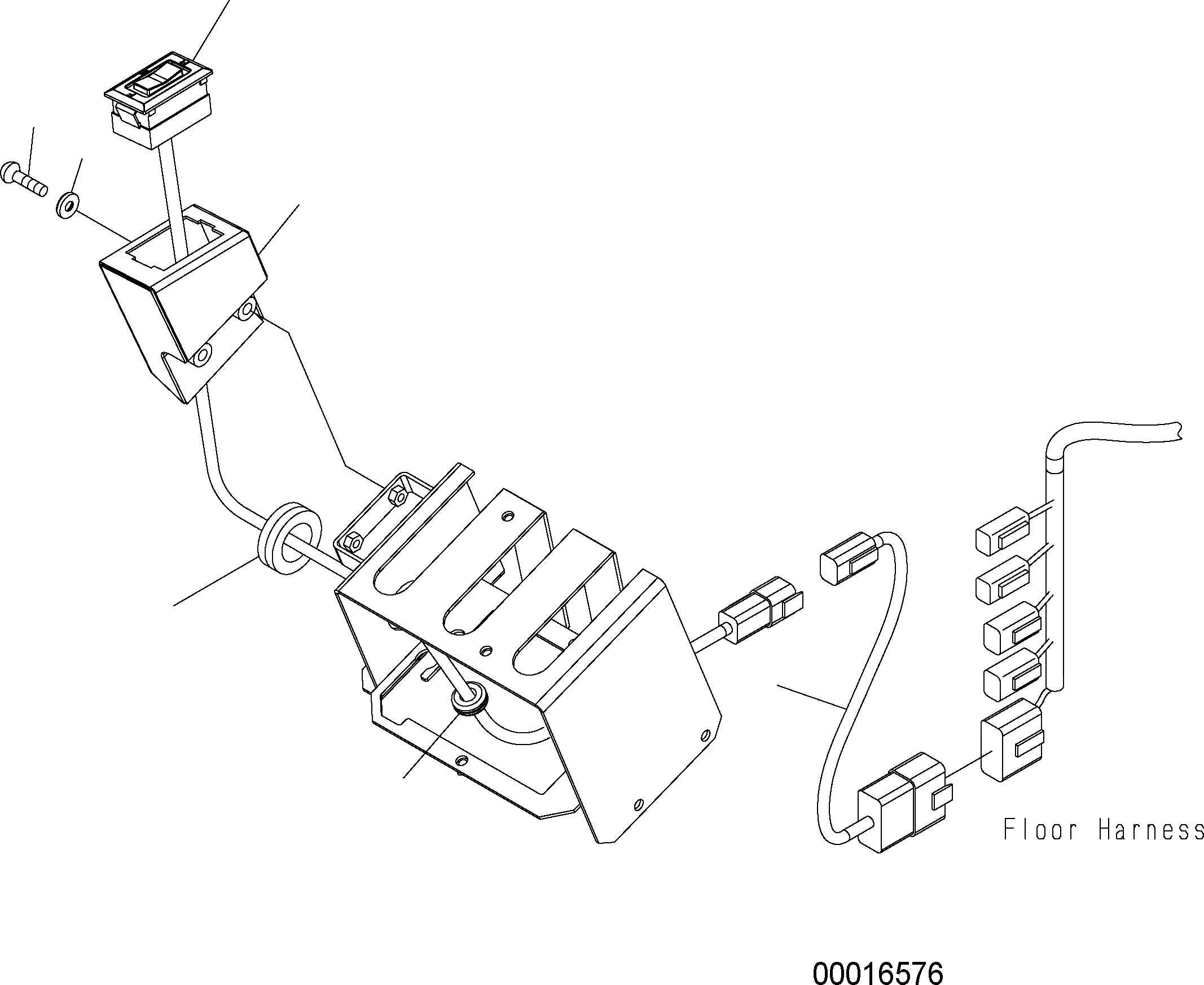 Floor Harness

00016576