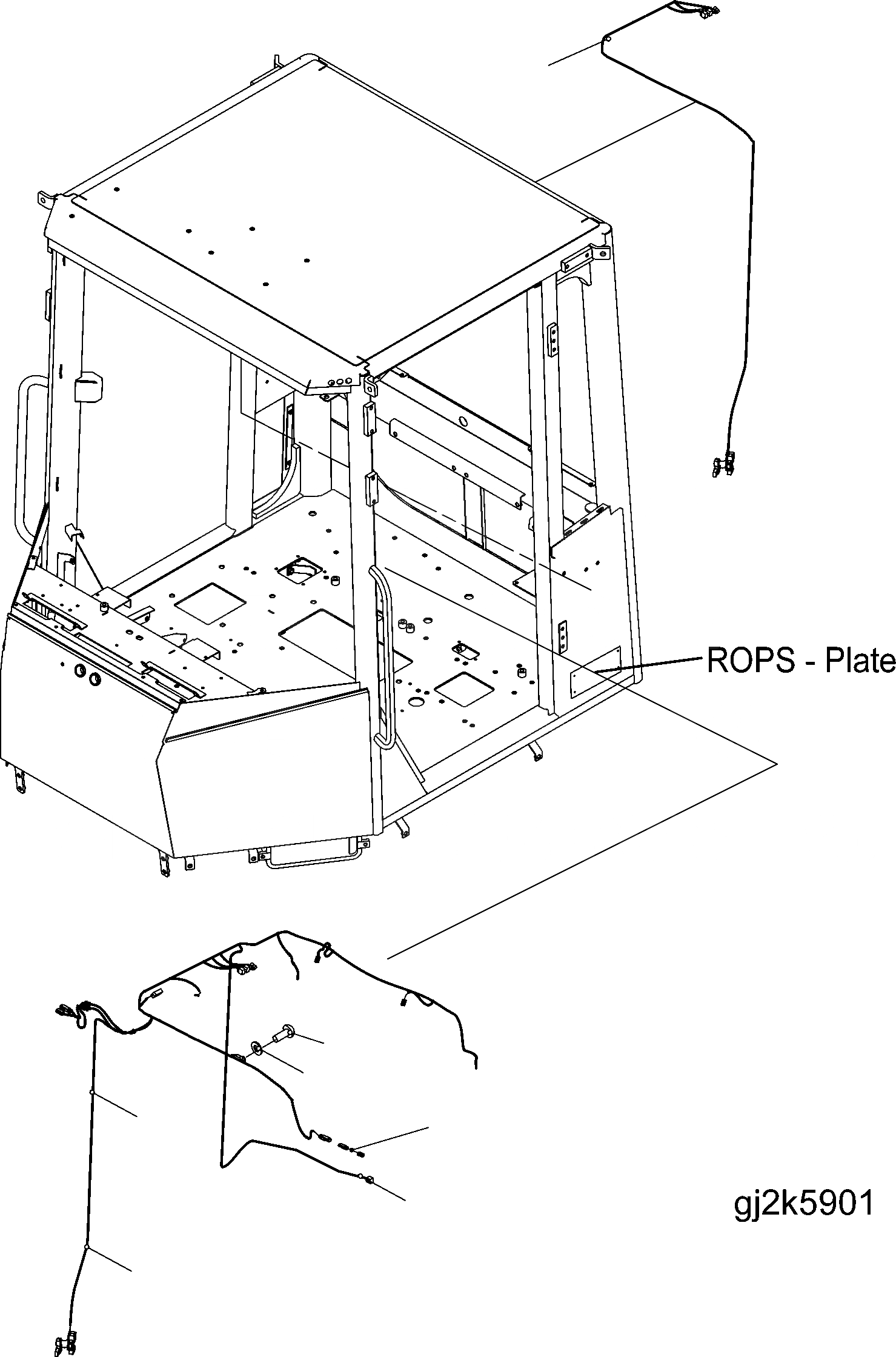 ROPS - Plate

gj2k5901